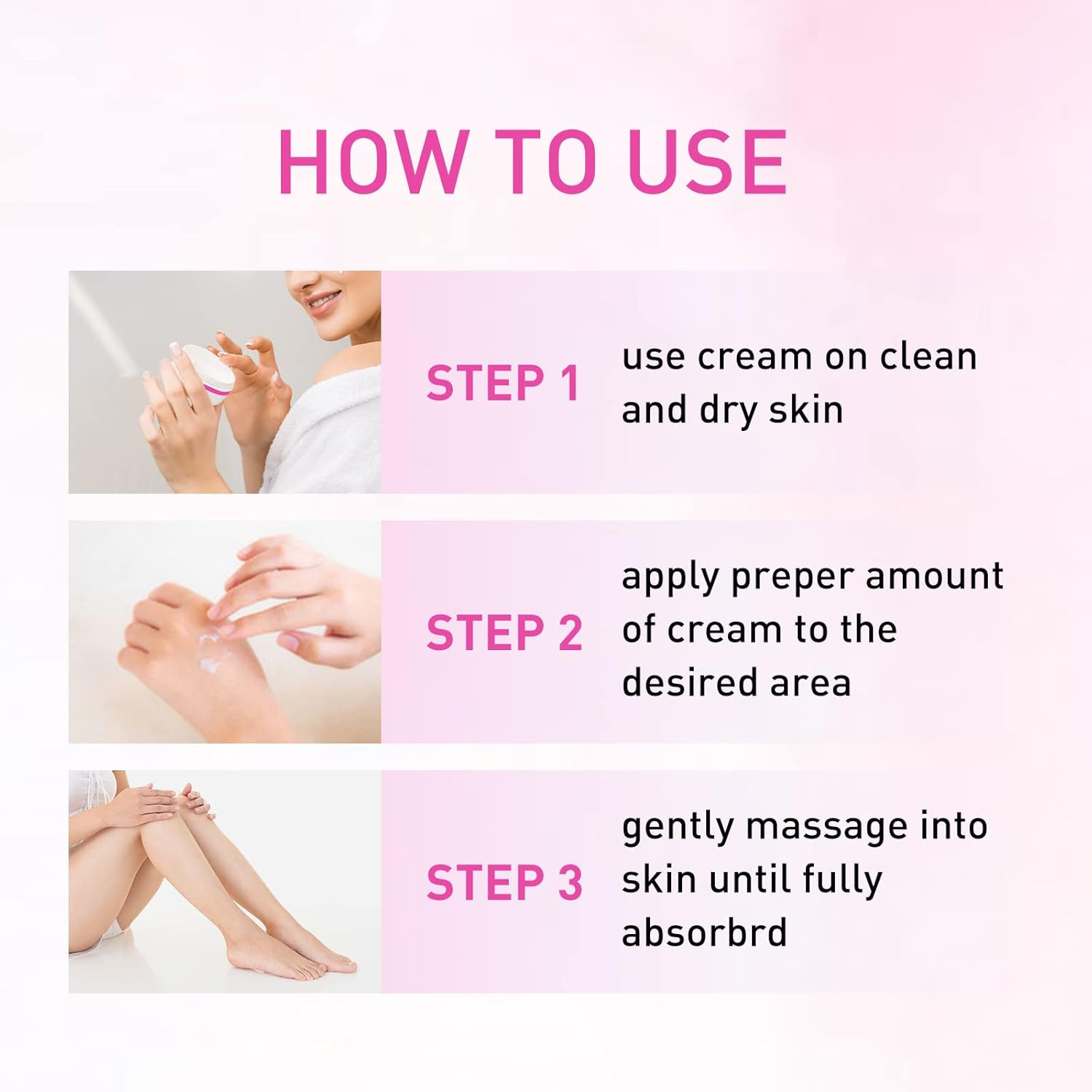 HOW TO USE

STEP 1 use cream on clean and dry skin

STEP 2 apply preper amount of cream to the desired area

STEP 3 gently massage into skin until fully absorbrd