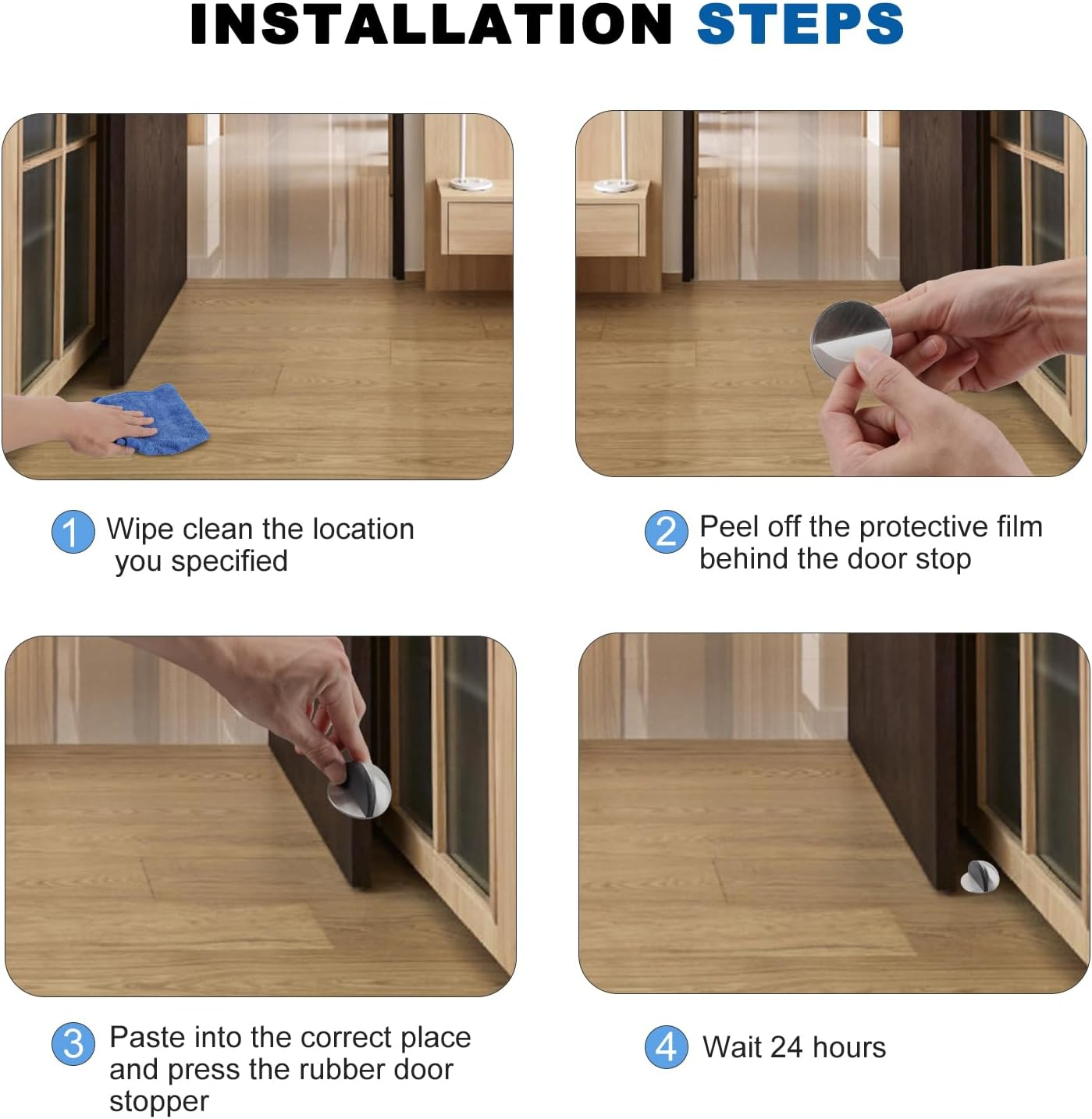 INSTALLATION STEPS

1 Wipe clean the location you specified

2 Peel off the protective film behind the door stop

3 Paste into the correct place and press the rubber door stopper

4 Wait 24 hours