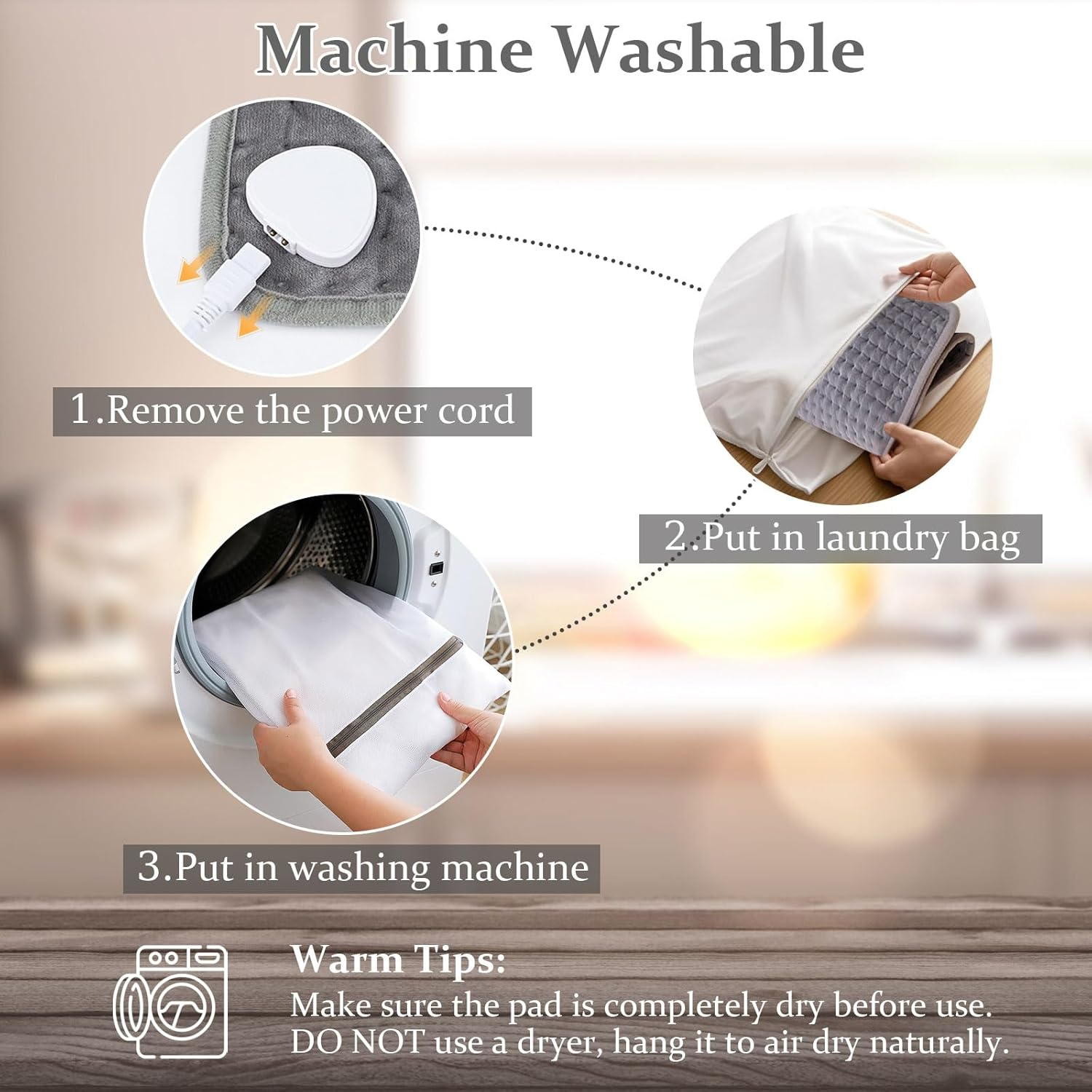 Machine Washable

1.Remove the power cord

2.Put in laundry bag

3.Put in washing machine

Warm Tips:
Make sure the pad is completely dry before use. DO NOT use a dryer, hang it to air dry naturally.