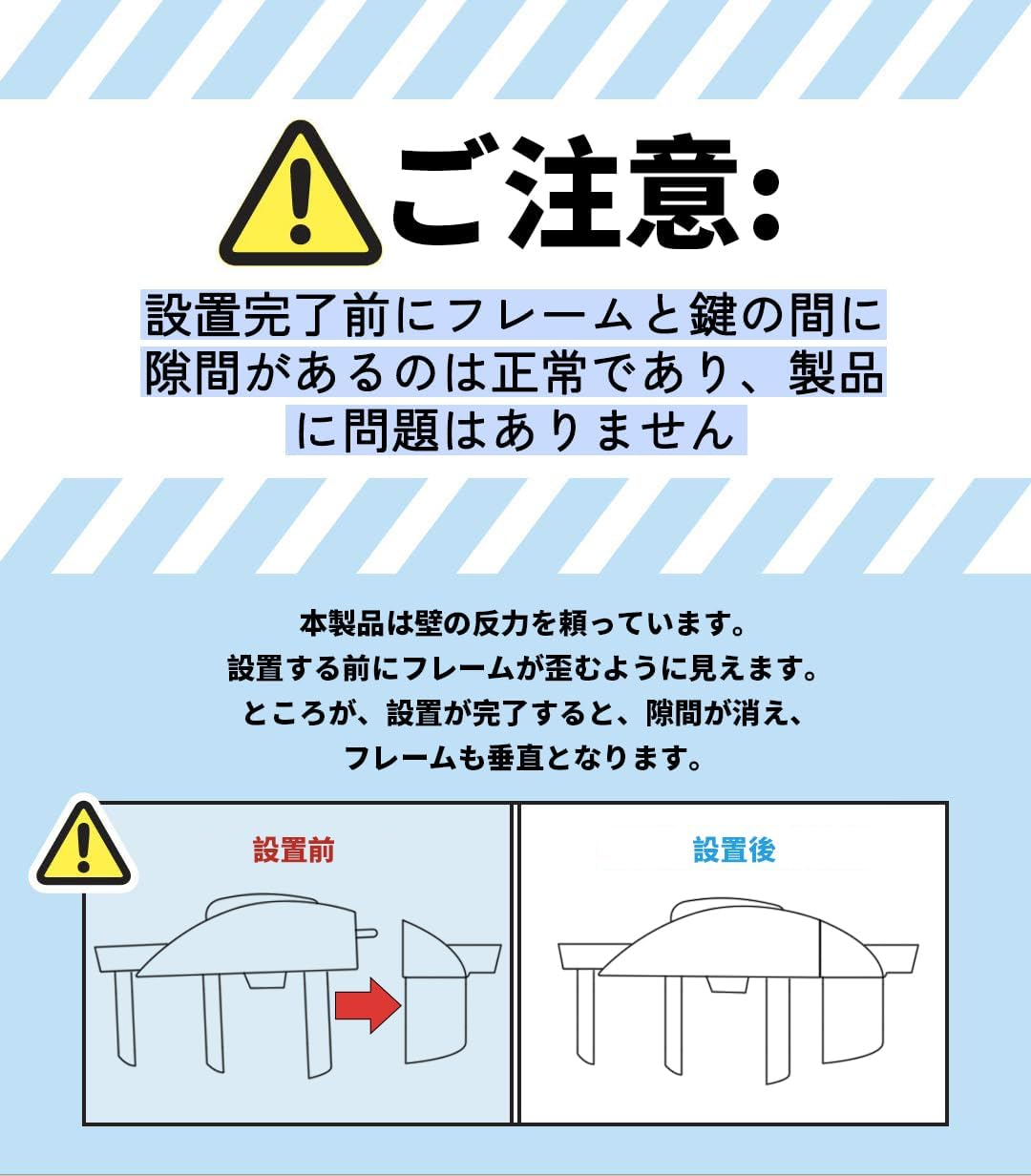 ご注意:

設置完了前にフレームと鍵の間に隙間があるのは正常であり、製品に問題はありません

本製品は壁の反力を頼っています。
設置する前にフレームが歪むように見えます。
ところが、設置が完了すると、隙間が消え、
フレームも垂直となります。

設置前

設置後