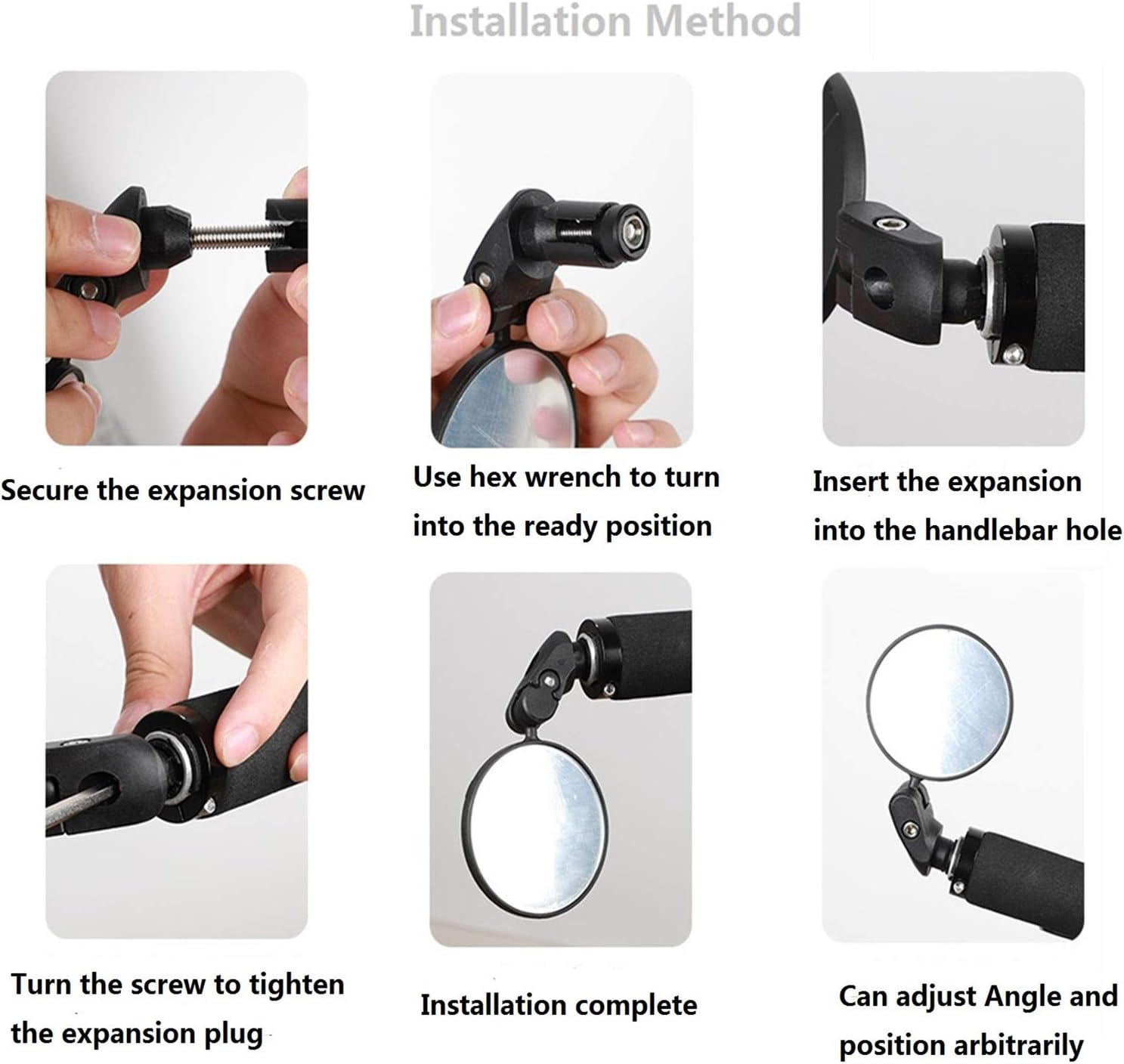 Installation Method

Secure the expansion screw

Use hex wrench to turn into the ready position

Insert the expansion into the handlebar hole

Turn the screw to tighten the expansion plug

Installation complete

Can adjust Angle and position arbitrarily