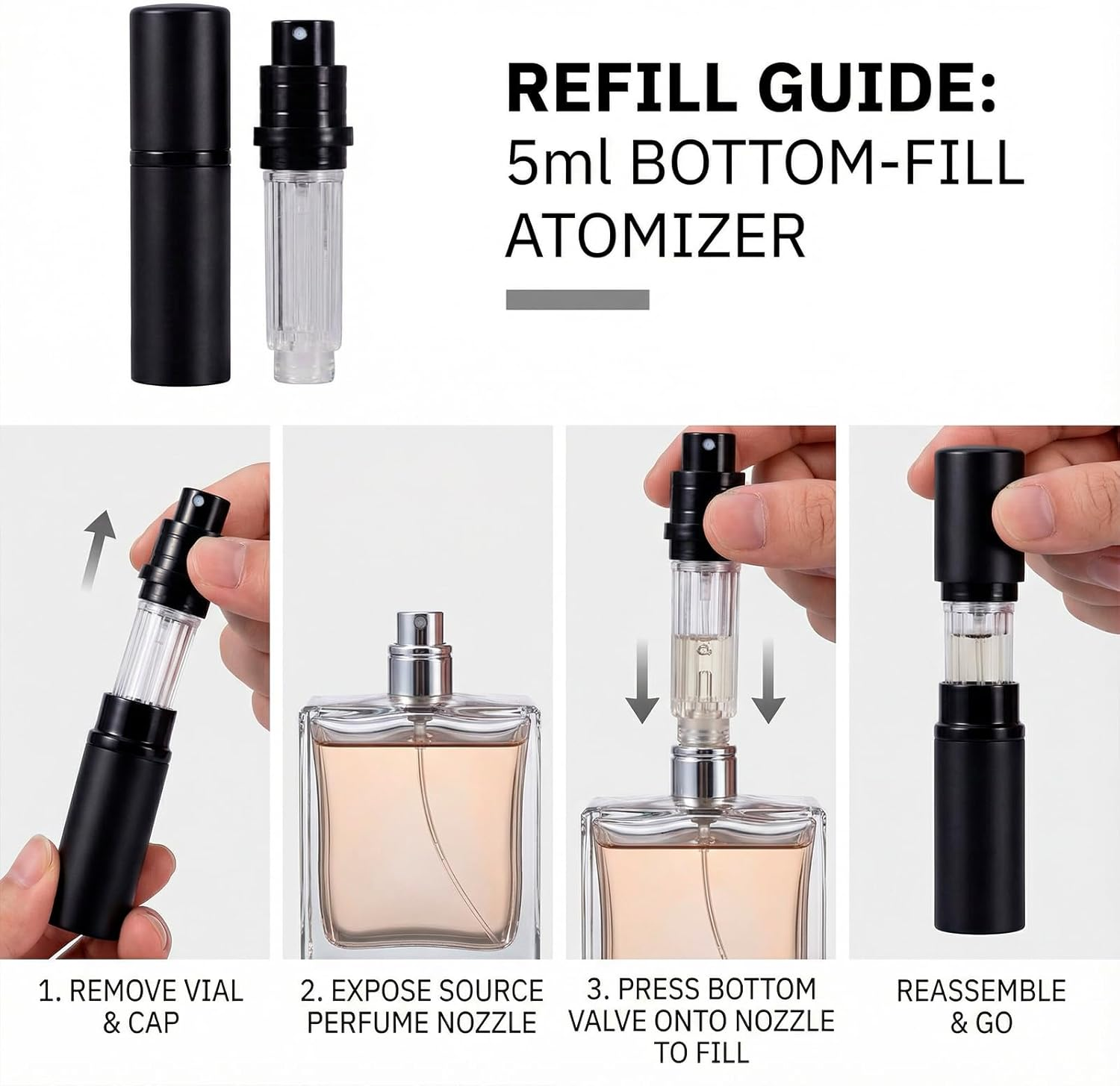 REFILL GUIDE:
5ml BOTTOM-FILL ATOMIZER

1. REMOVE VIAL & CAP

2. EXPOSE SOURCE PERFUME NOZZLE

3. PRESS BOTTOM VALVE ONTO NOZZLE TO FILL

REASSEMBLE & GO