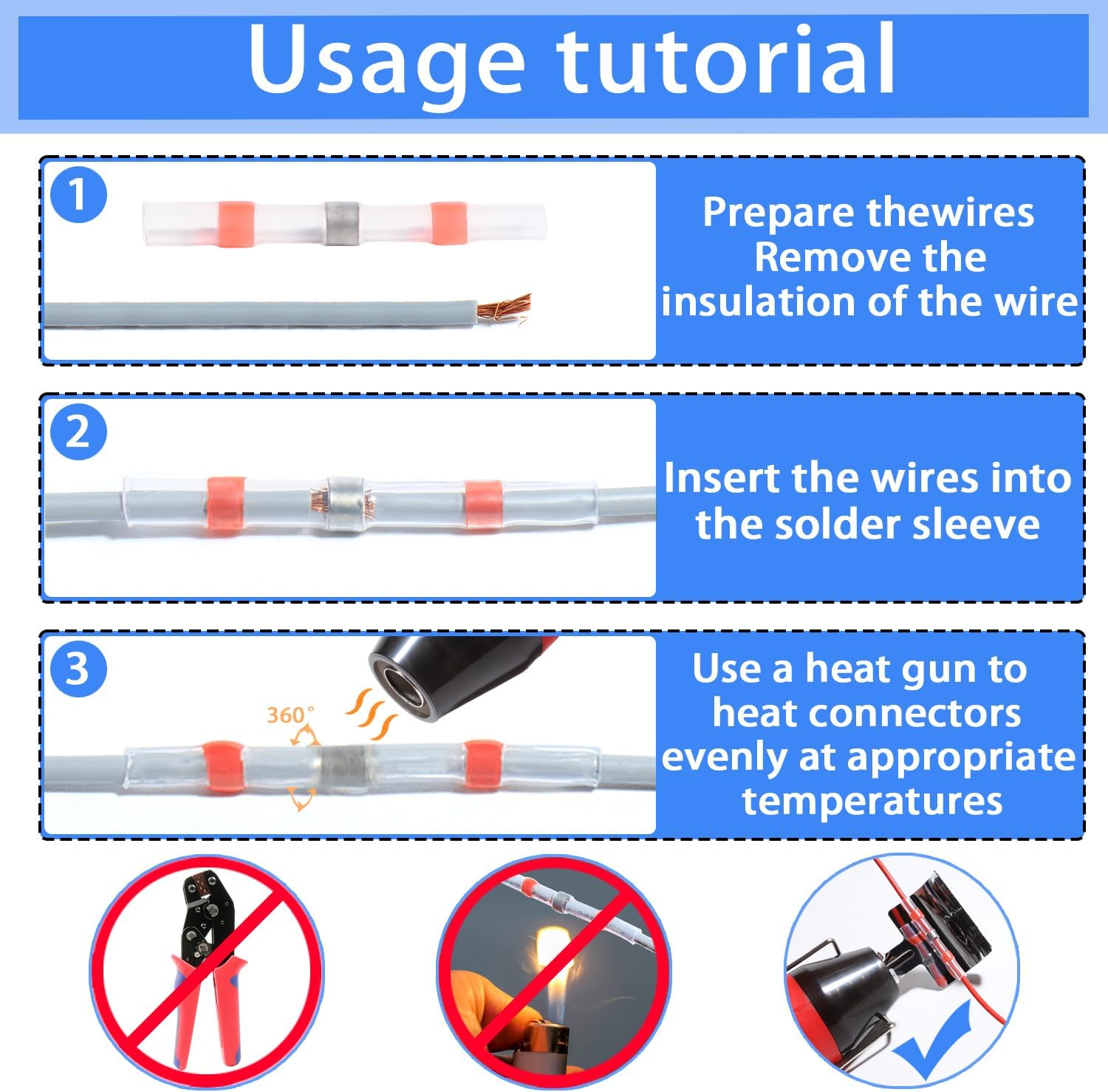 Usage tutorial

1

Prepare thewires
Remove the
insulation of the wire

2

Insert the wires into
the solder sleeve

3

360°

Use a heat gun to
heat connectors
evenly at appropriate
temperatures