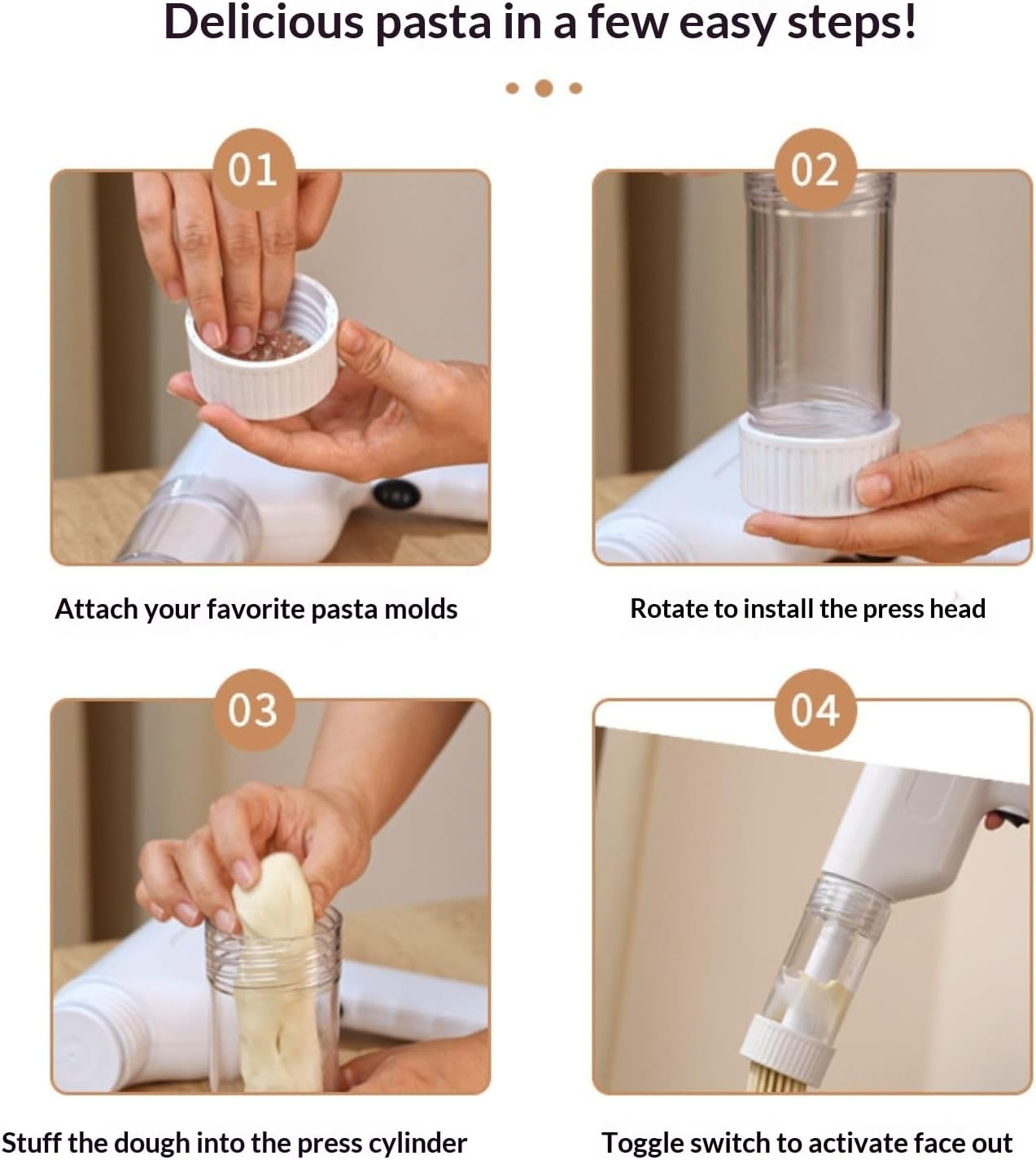 Delicious pasta in a few easy steps!

01

Attach your favorite pasta molds

02

Rotate to install the press head

03

Stuff the dough into the press cylinder

04

Toggle switch to activate face out