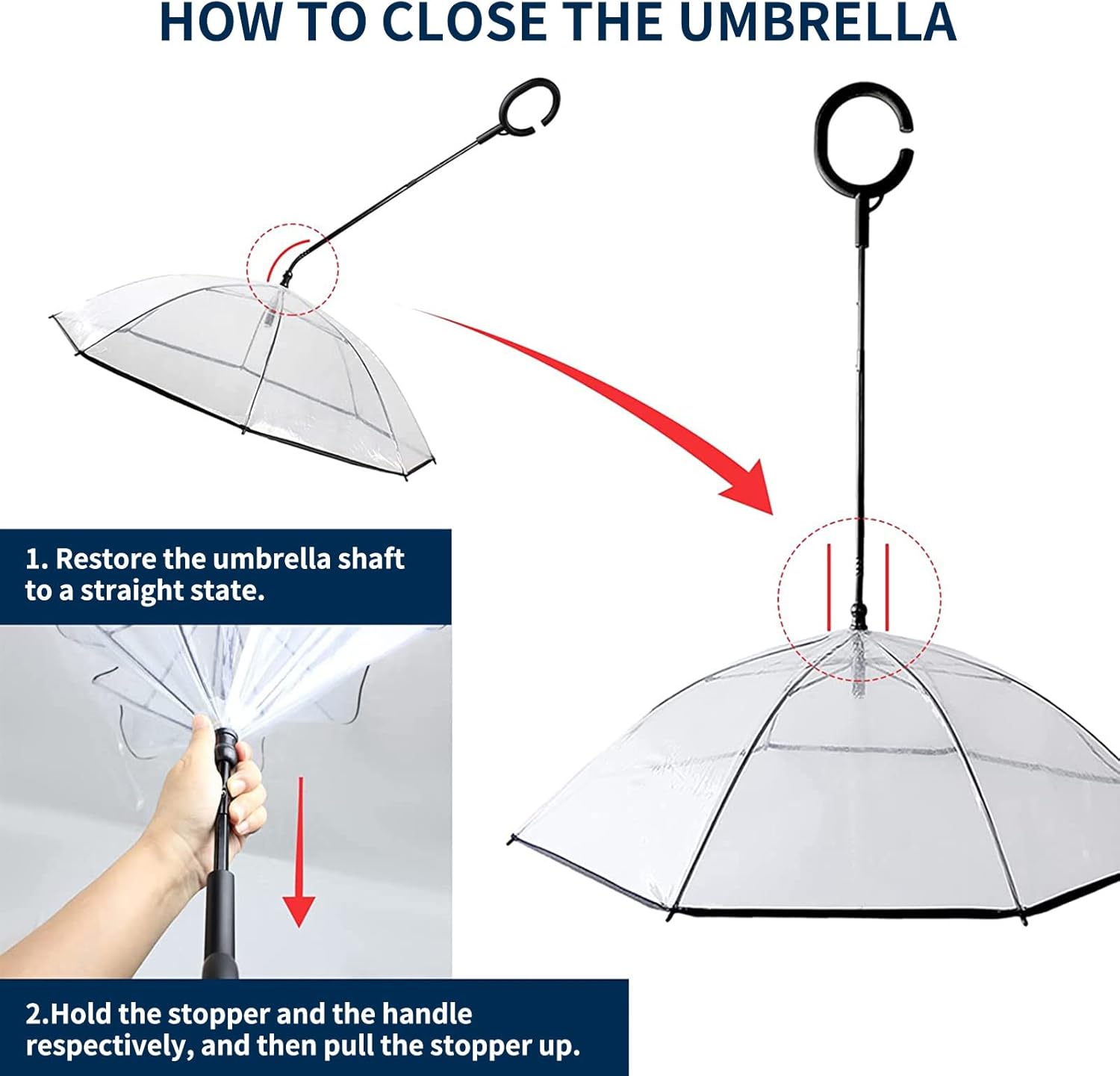 HOW TO CLOSE THE UMBRELLA

1. Restore the umbrella shaft to a straight state.

2.Hold the stopper and the handle respectively, and then pull the stopper up.