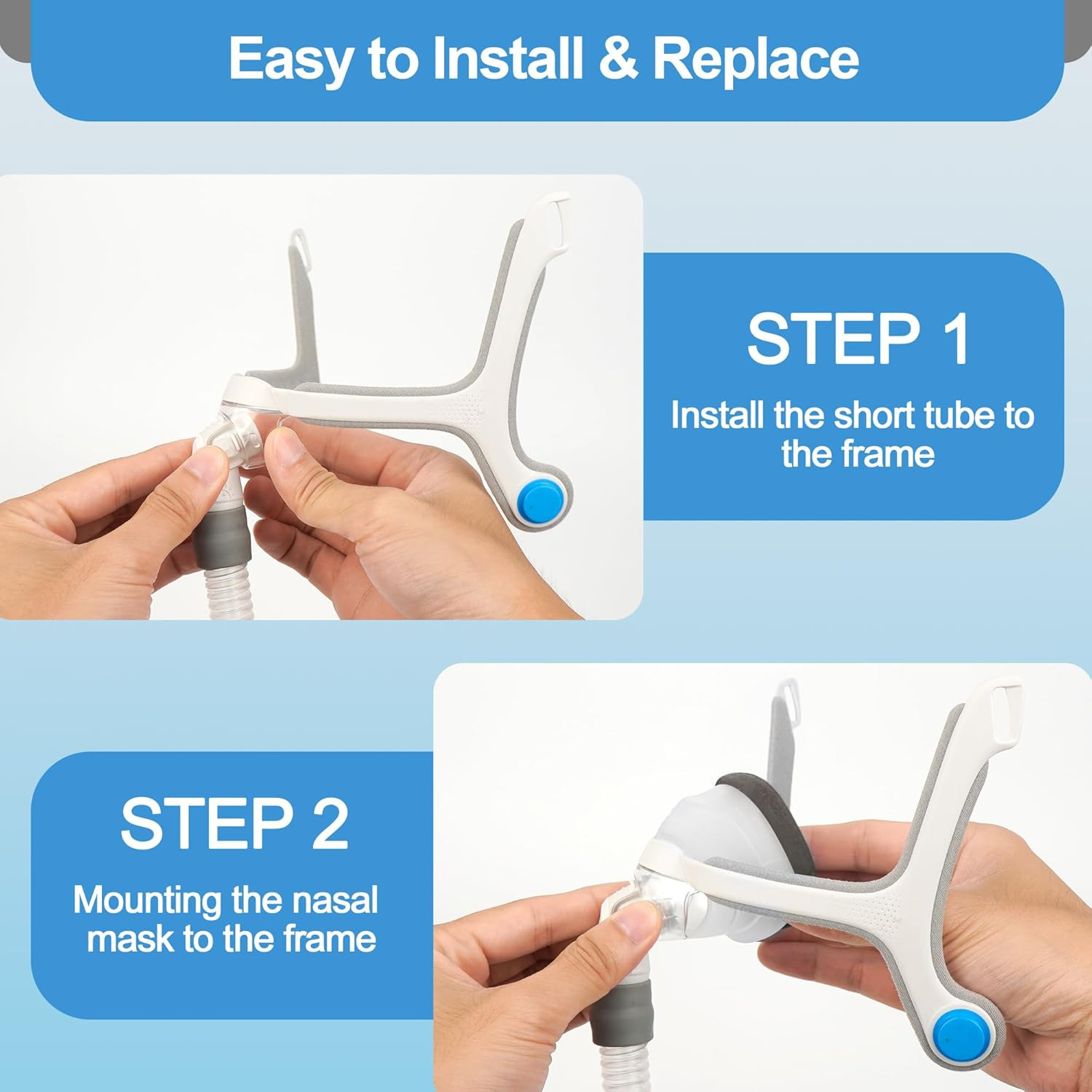 Easy to Install & Replace

STEP 1

Install the short tube to the frame

STEP 2

Mounting the nasal mask to the frame