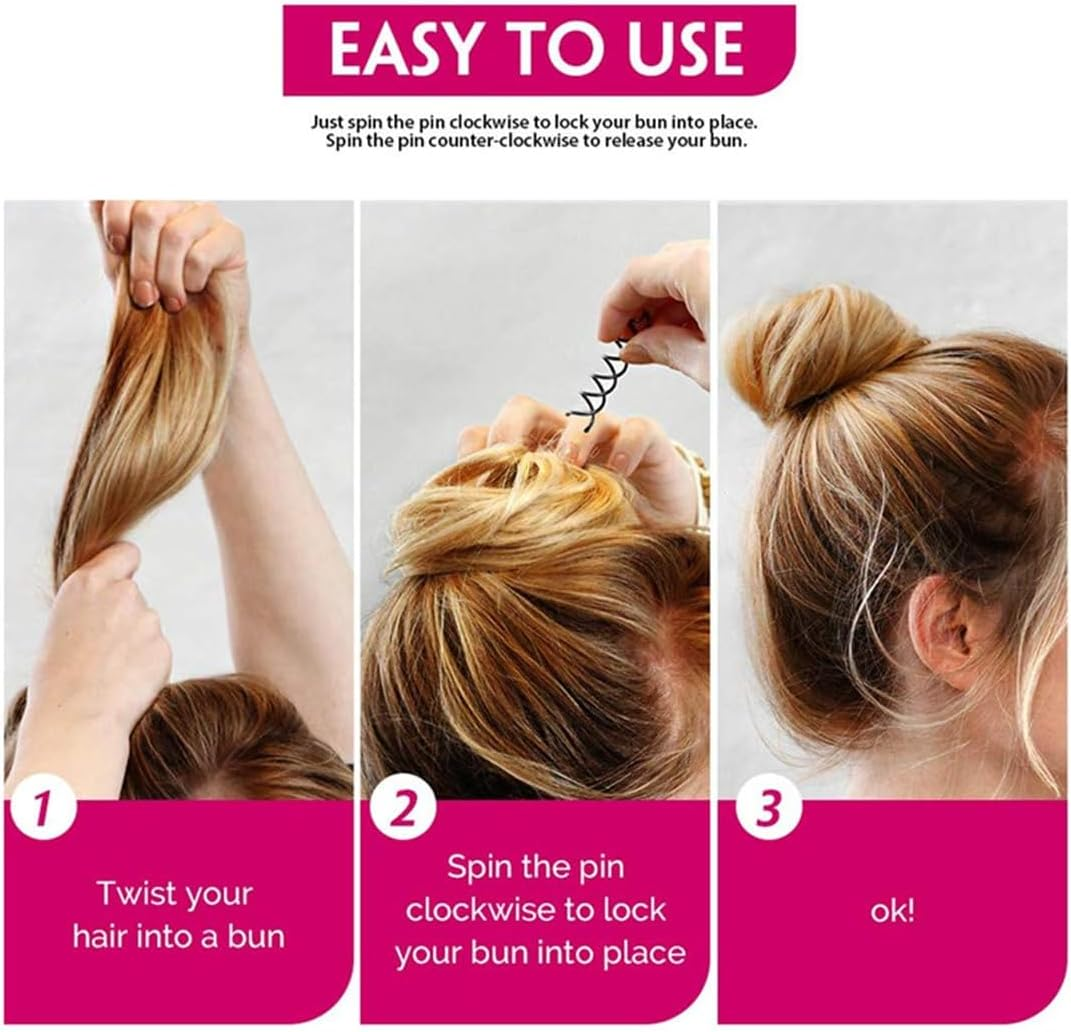 EASY TO USE

Just spin the pin clockwise to lock your bun into place.
Spin the pin counter-clockwise to release your bun.

1

Twist your hair into a bun

2

Spin the pin clockwise to lock your bun into place

3

ok!