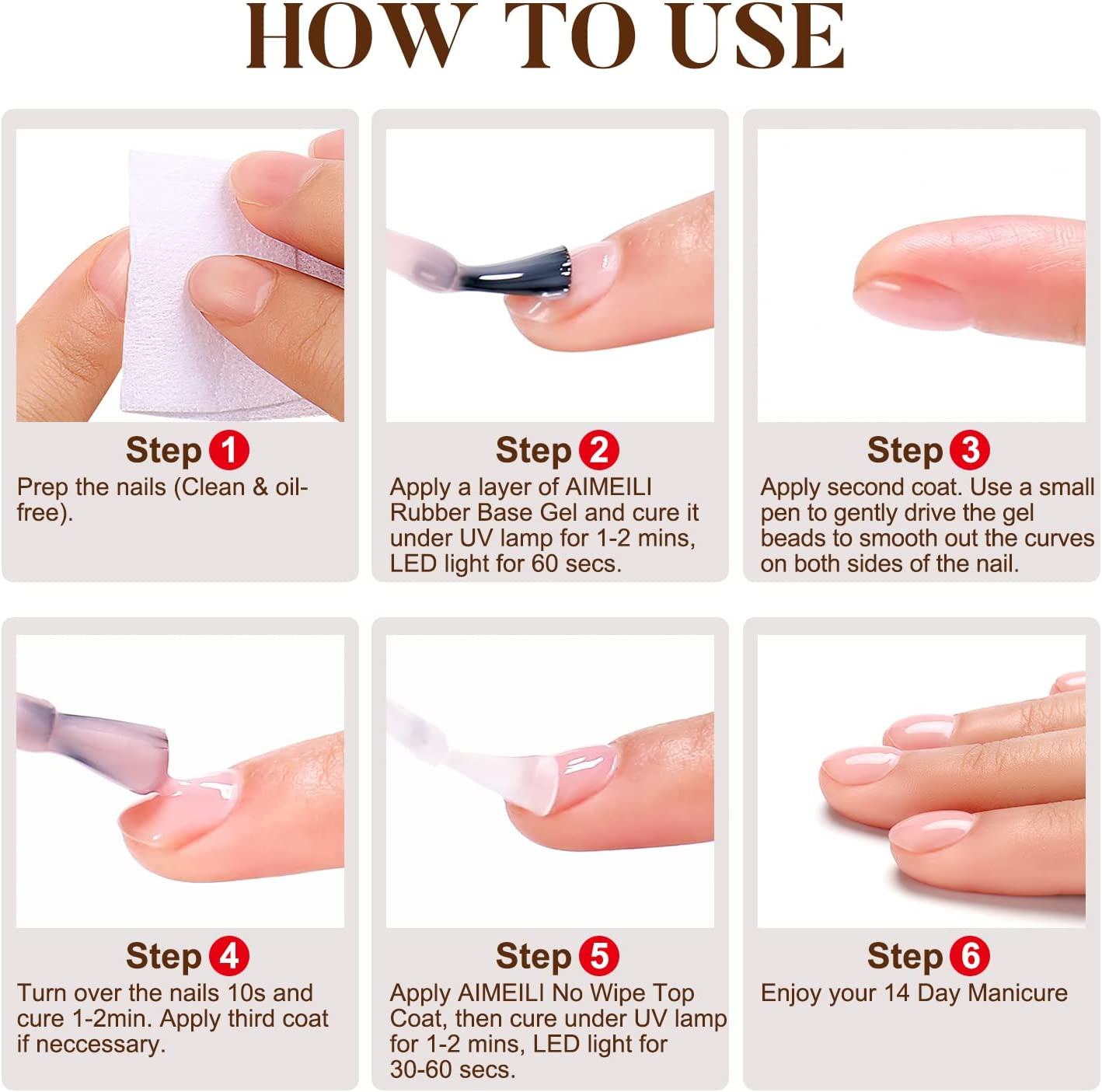 HOW TO USE

Step 1
Prep the nails (Clean & oil-free).

Step 2
Apply a layer of AIMEILI Rubber Base Gel and cure it under UV lamp for 1-2 mins, LED light for 60 secs.

Step 3
Apply second coat. Use a small pen to gently drive the gel beads to smooth out the curves on both sides of the nail.

Step 4
Turn over the nails 10s and cure 1-2min. Apply third coat if neccessary.

Step 5
Apply AIMEILI No Wipe Top Coat, then cure under UV lamp for 1-2 mins, LED light for 30-60 secs.

Step 6
Enjoy your 14 Day Manicure