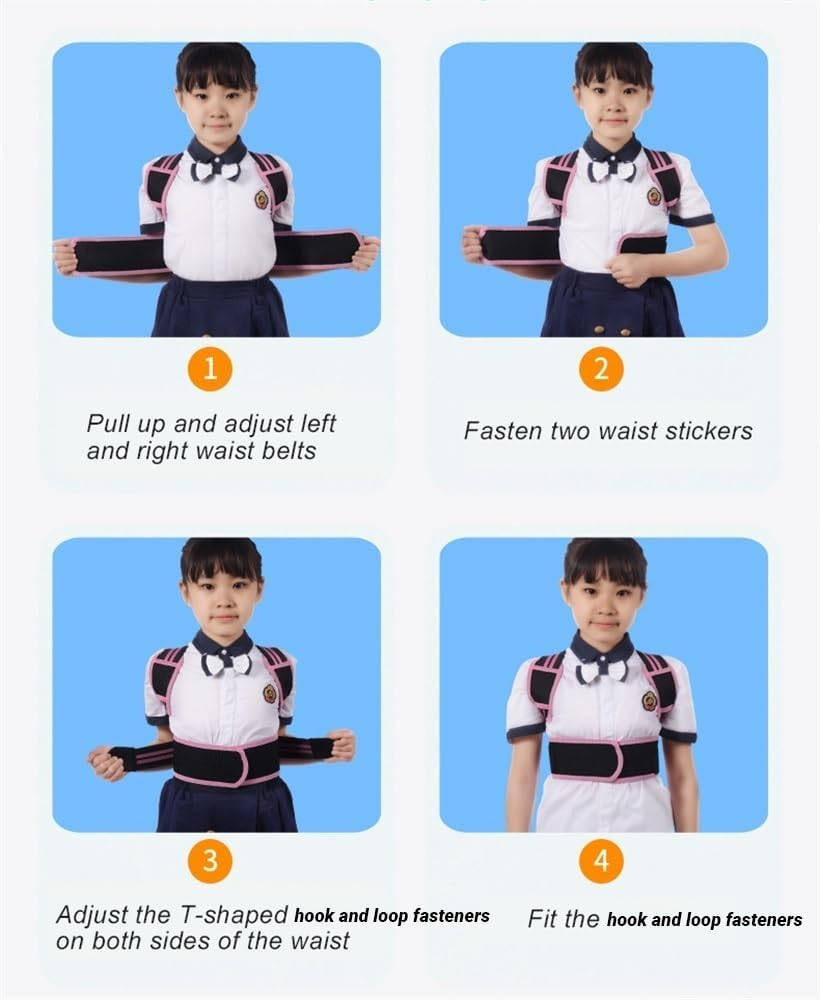 1

Pull up and adjust left and right waist belts

2

Fasten two waist stickers

3

Adjust the T-shaped hook and loop fasteners on both sides of the waist

4

Fit the hook and loop fasteners