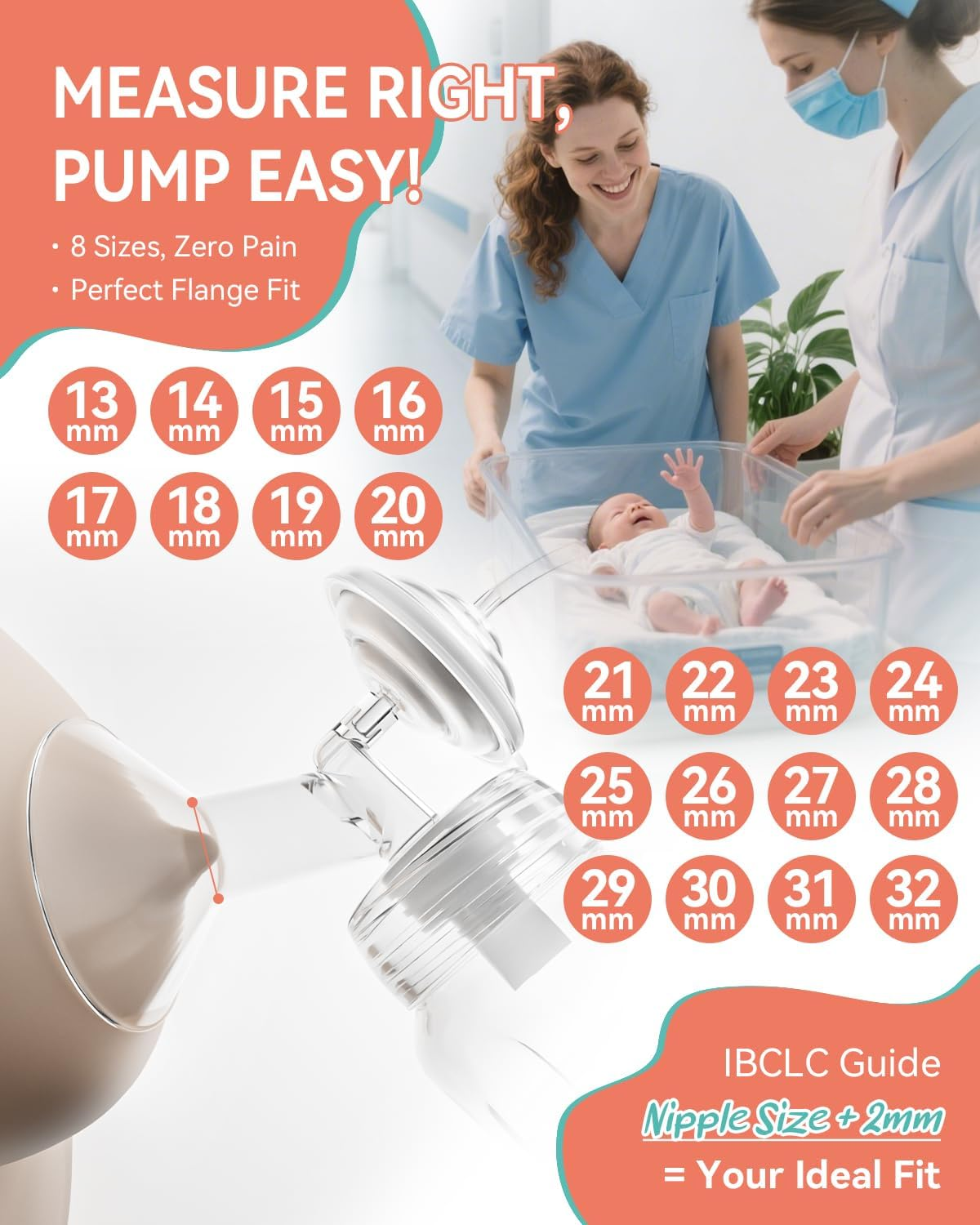 MEASURE RIGHT, PUMP EASY!

• 8 Sizes, Zero Pain
• Perfect Flange Fit

13 mm
14 mm
15 mm
16 mm
17 mm
18 mm
19 mm
20 mm

21 mm
22 mm
23 mm
24 mm
25 mm
26 mm
27 mm
28 mm
29 mm
30 mm
31 mm
32 mm

IBCLC Guide
Nipple Size + 2mm
= Your Ideal Fit