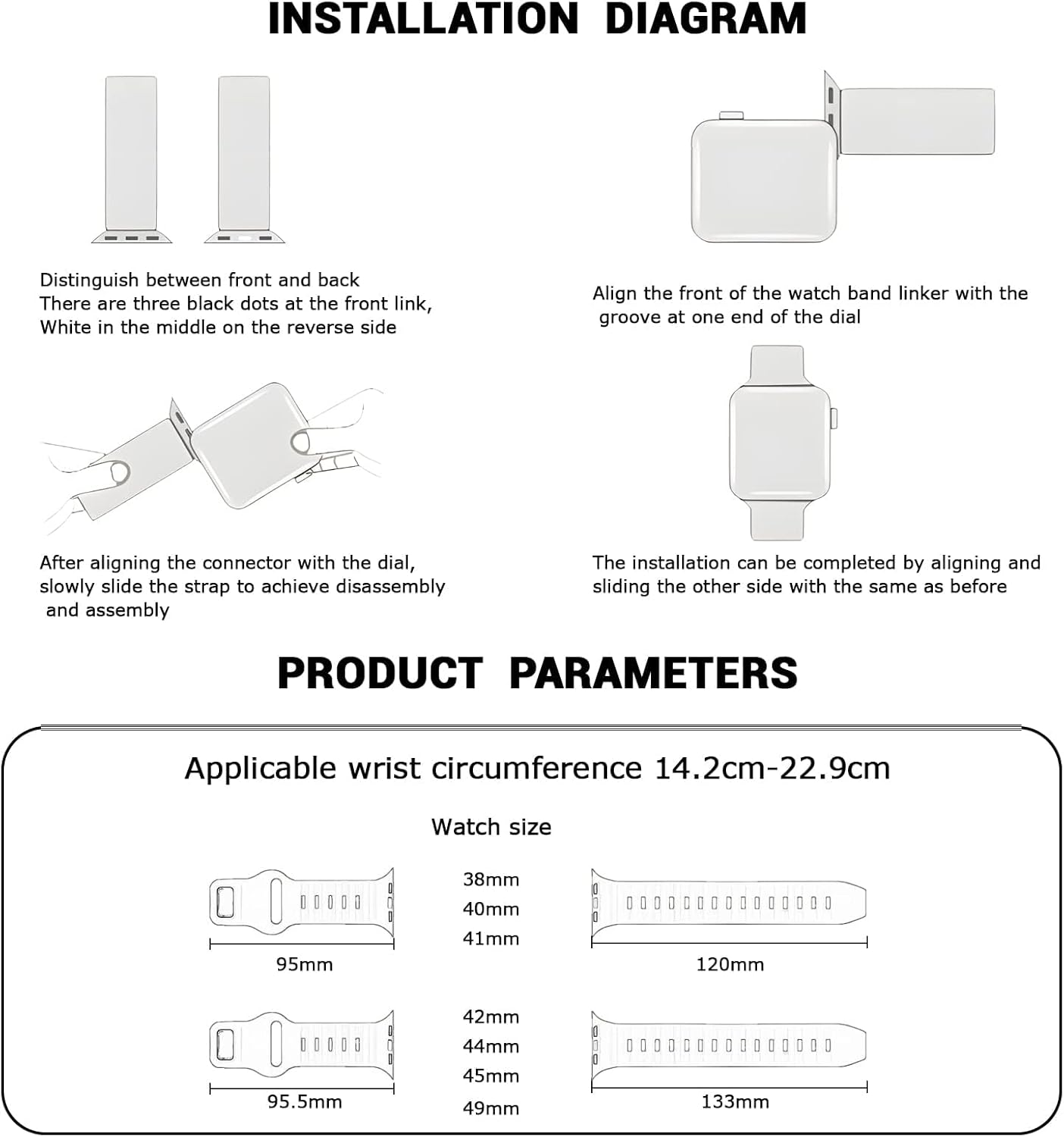 INSTALLATION DIAGRAM

Distinguish between front and back
There are three black dots at the front link,
White in the middle on the reverse side

Align the front of the watch band linker with the groove at one end of the dial

After aligning the connector with the dial, slowly slide the strap to achieve disassembly and assembly

The installation can be completed by aligning and sliding the other side with the same as before

PRODUCT PARAMETERS

Applicable wrist circumference 14.2cm-22.9cm

Watch size

38mm
40mm
41mm

95mm

120mm

42mm
44mm
45mm
49mm

95.5mm

133mm