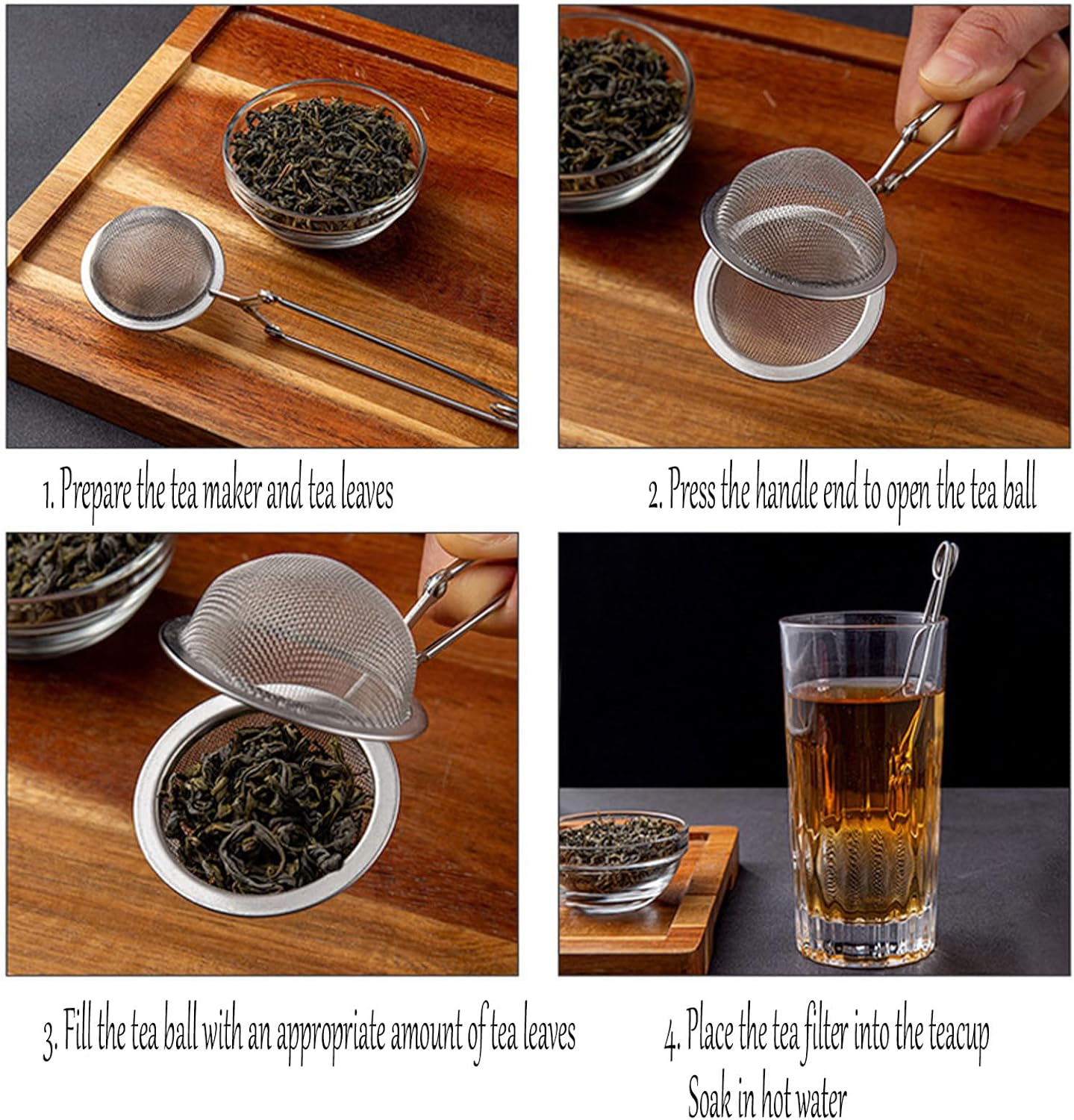 1. Prepare the tea maker and tea leaves

2. Press the handle end to open the tea ball

3. Fill the tea ball with an appropriate amount of tea leaves

4. Place the tea filter into the teacup
Soak in hot water