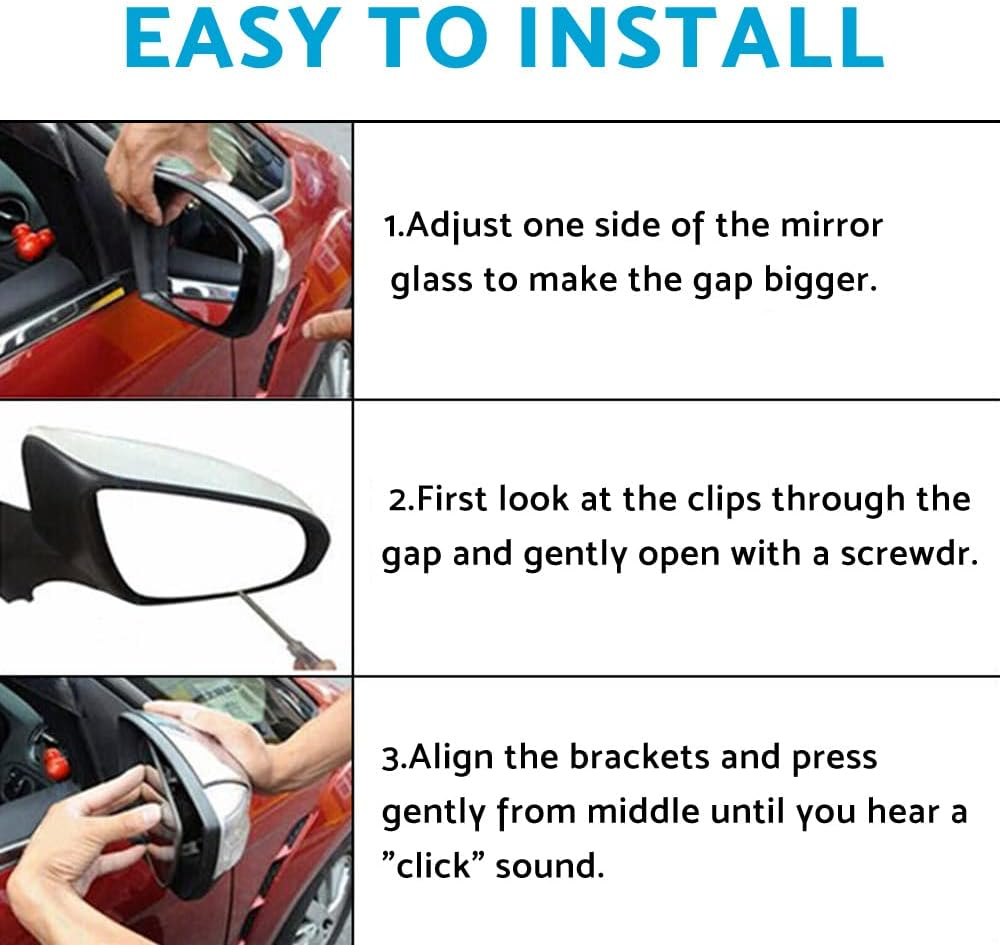 EASY TO INSTALL

1.Adjust one side of the mirror glass to make the gap bigger.

2.First look at the clips through the gap and gently open with a screwdr.

3.Align the brackets and press gently from middle until you hear a "click" sound.