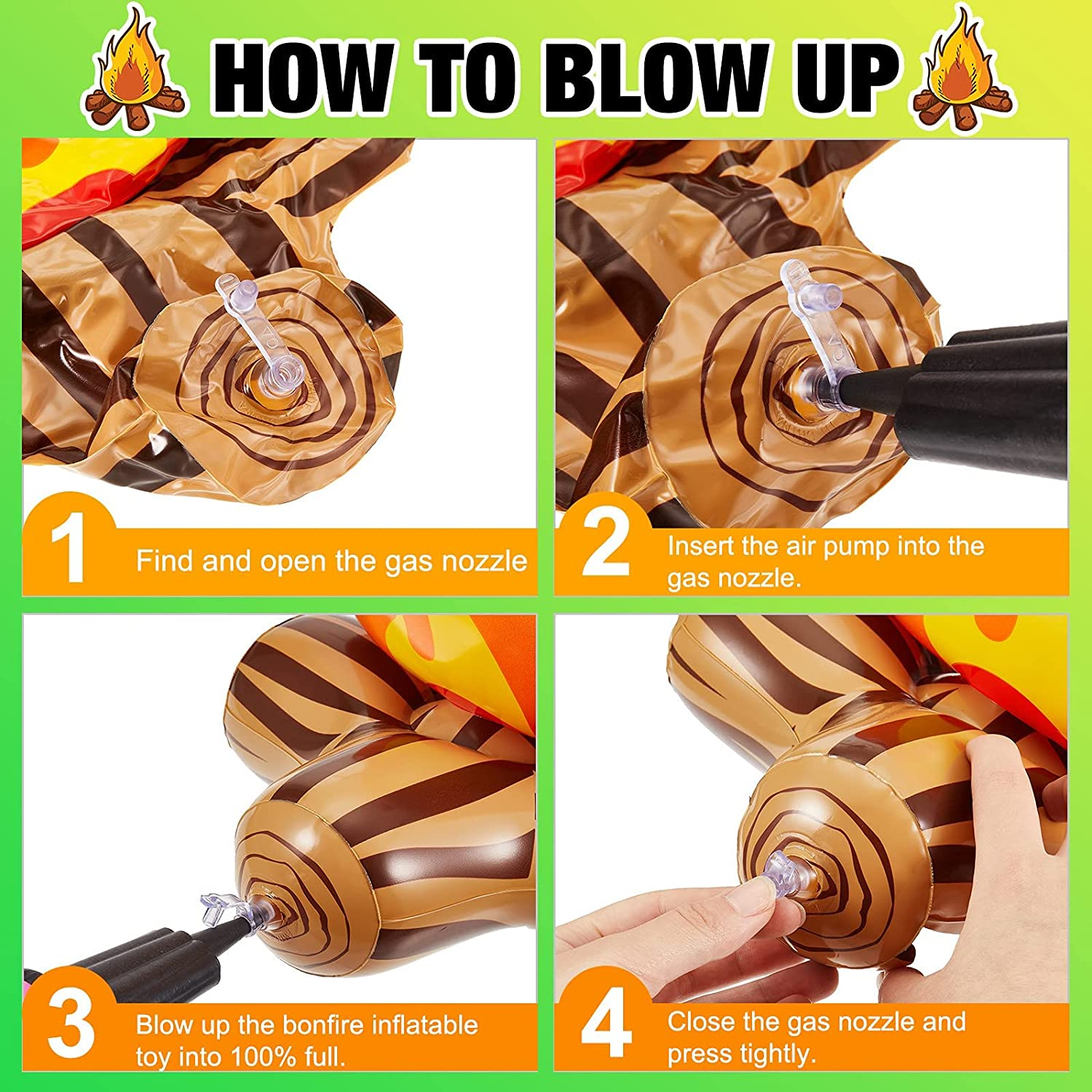 HOW TO BLOW UP

1 Find and open the gas nozzle

2 Insert the air pump into the gas nozzle.

3 Blow up the bonfire inflatable toy into 100% full.

4 Close the gas nozzle and press tightly.