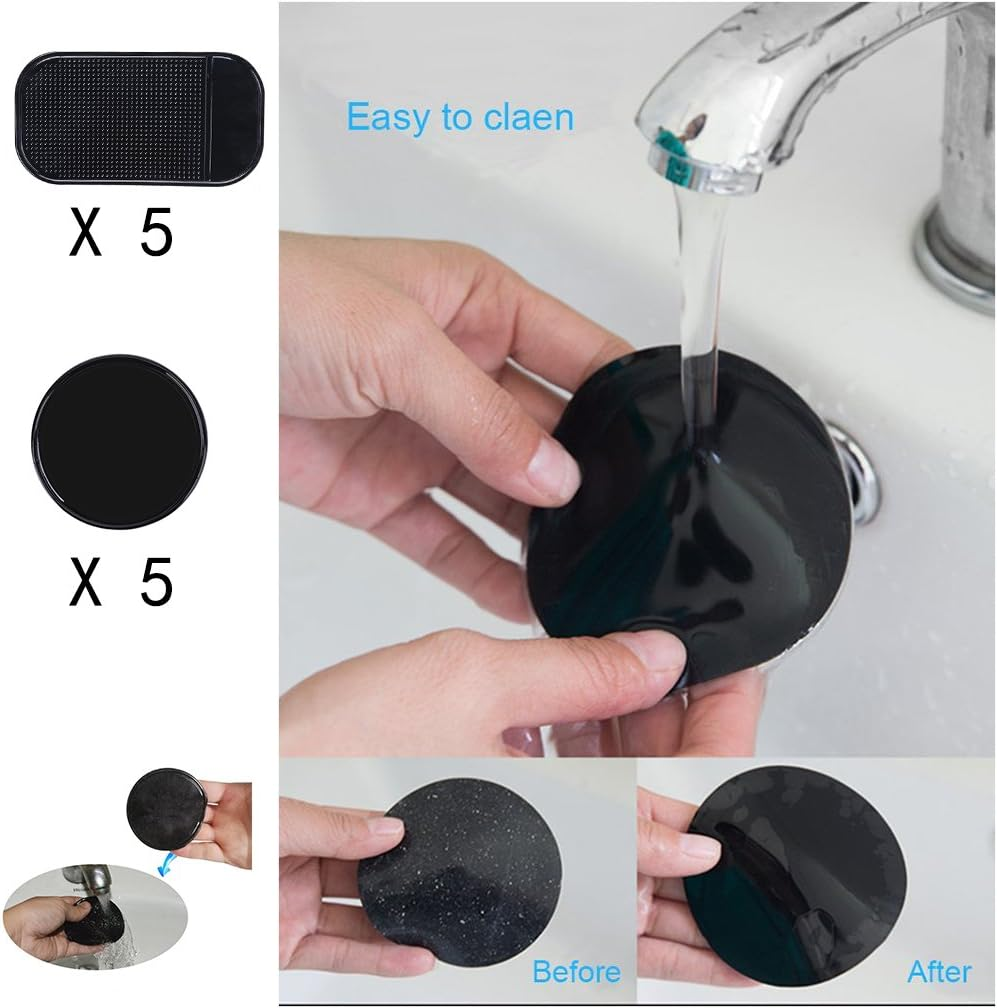 X 5

X 5

Easy to claen

Before

After