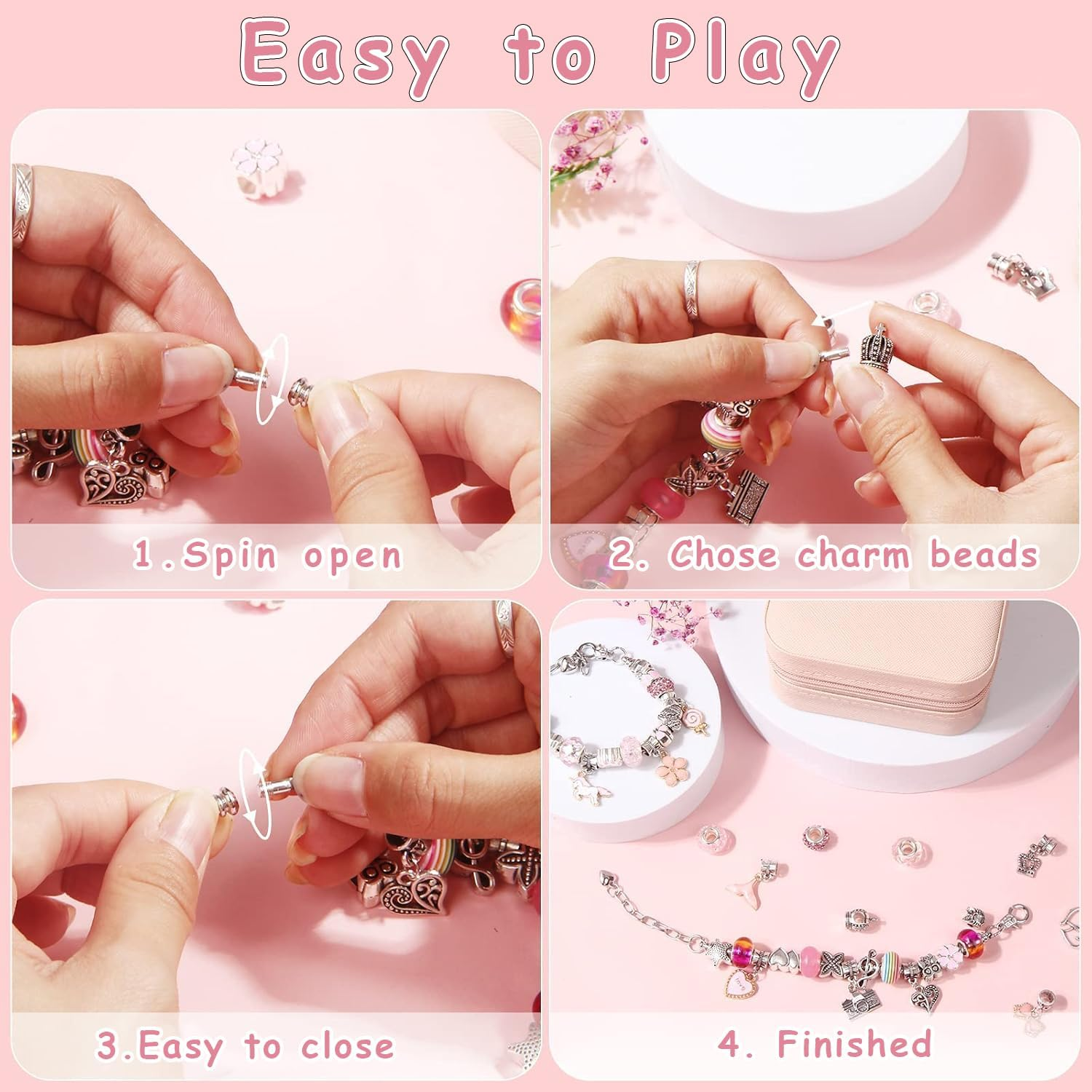 Easy to Play

1.Spin open

2. Chose charm beads

3.Easy to close

4. Finished