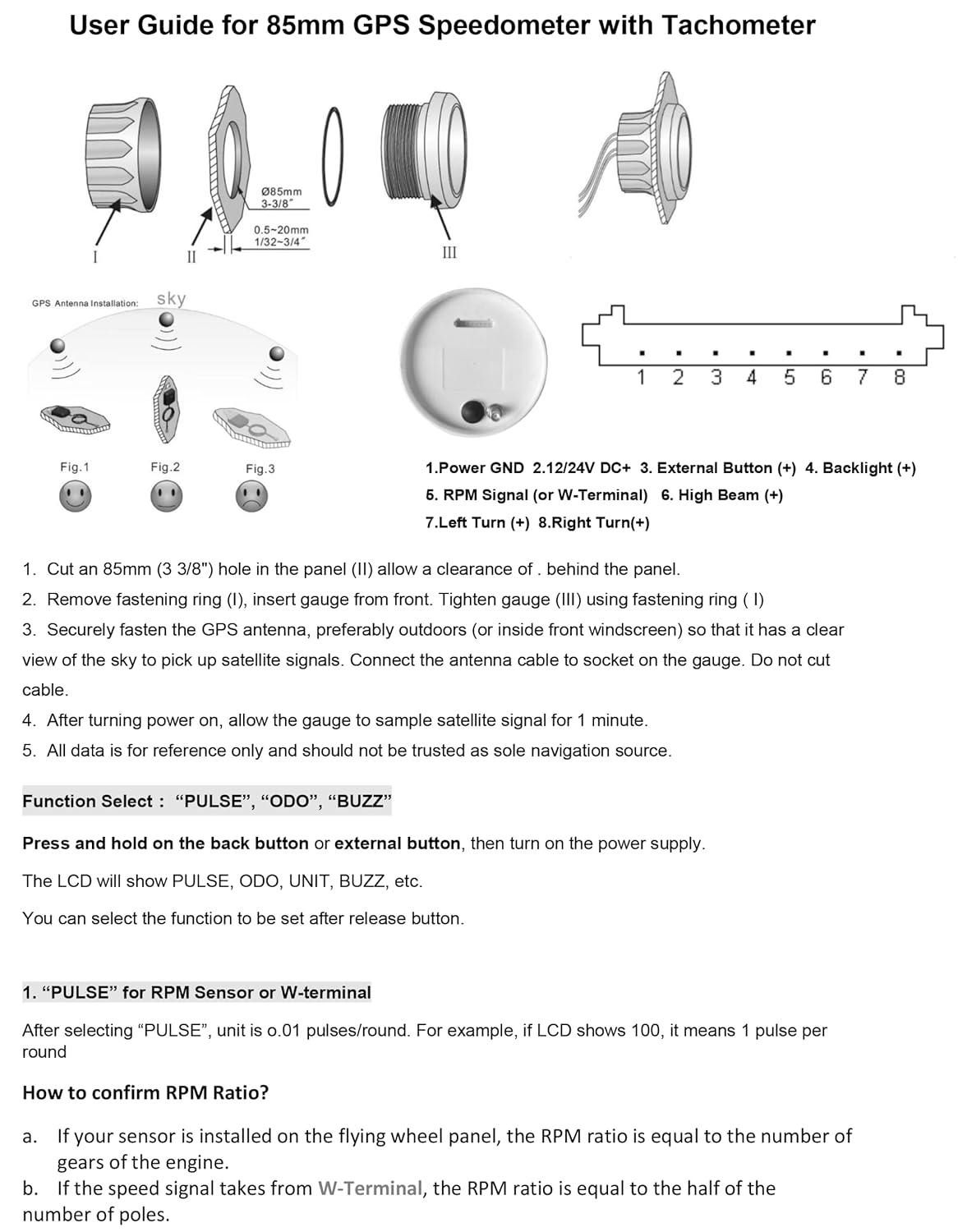 User Guide for 85mm GPS Speedometer with Tachometer

Ø85mm
3-3/8"

0.5~20mm
1/32~3/4"

I

II

III

GPS Antenna Installation: sky

Fig.1 Fig.2 Fig.3

1 2 3 4 5 6 7 8

1.Power GND 2.12/24V DC+ 3. External Button (+) 4. Backlight (+)
5. RPM Signal (or W-Terminal) 6. High Beam (+)
7.Left Turn (+) 8.Right Turn(+)

1. Cut an 85mm (3 3/8") hole in the panel (II) allow a clearance of . behind the panel.
2. Remove fastening ring (I), insert gauge from front. Tighten gauge (III) using fastening ring ( I)
3. Securely fasten the GPS antenna, preferably outdoors (or inside front windscreen) so that it has a clear view of the sky to pick up satellite signals. Connect the antenna cable to socket on the gauge. Do not cut cable.
4. After turning power on, allow the gauge to sample satellite signal for 1 minute.
5. All data is for reference only and should not be trusted as sole navigation source.

Function Select : "PULSE", "ODO", "BUZZ"

Press and hold on the back button or external button, then turn on the power supply.

The LCD will show PULSE, ODO, UNIT, BUZZ, etc.

You can select the function to be set after release button.

1. "PULSE" for RPM Sensor or W-terminal

After selecting "PULSE", unit is o.01 pulses/round. For example, if LCD shows 100, it means 1 pulse per round

How to confirm RPM Ratio?

a. If your sensor is installed on the flying wheel panel, the RPM ratio is equal to the number of gears of the engine.
b. If the speed signal takes from W-Terminal, the RPM ratio is equal to the half of the number of poles.