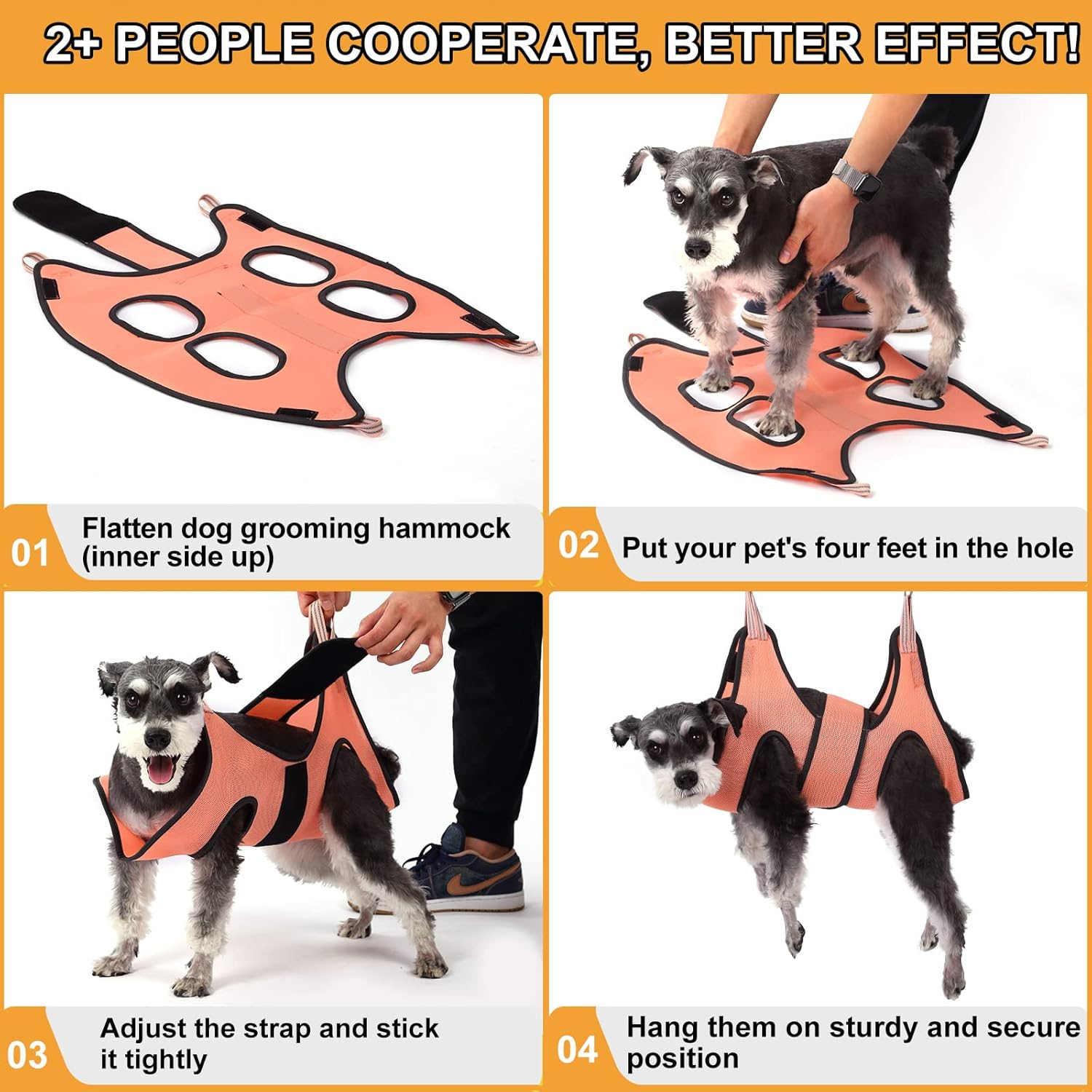 2+ PEOPLE COOPERATE, BETTER EFFECT!

01 Flatten dog grooming hammock (inner side up)

02 Put your pet's four feet in the hole

03 Adjust the strap and stick it tightly

04 Hang them on sturdy and secure position