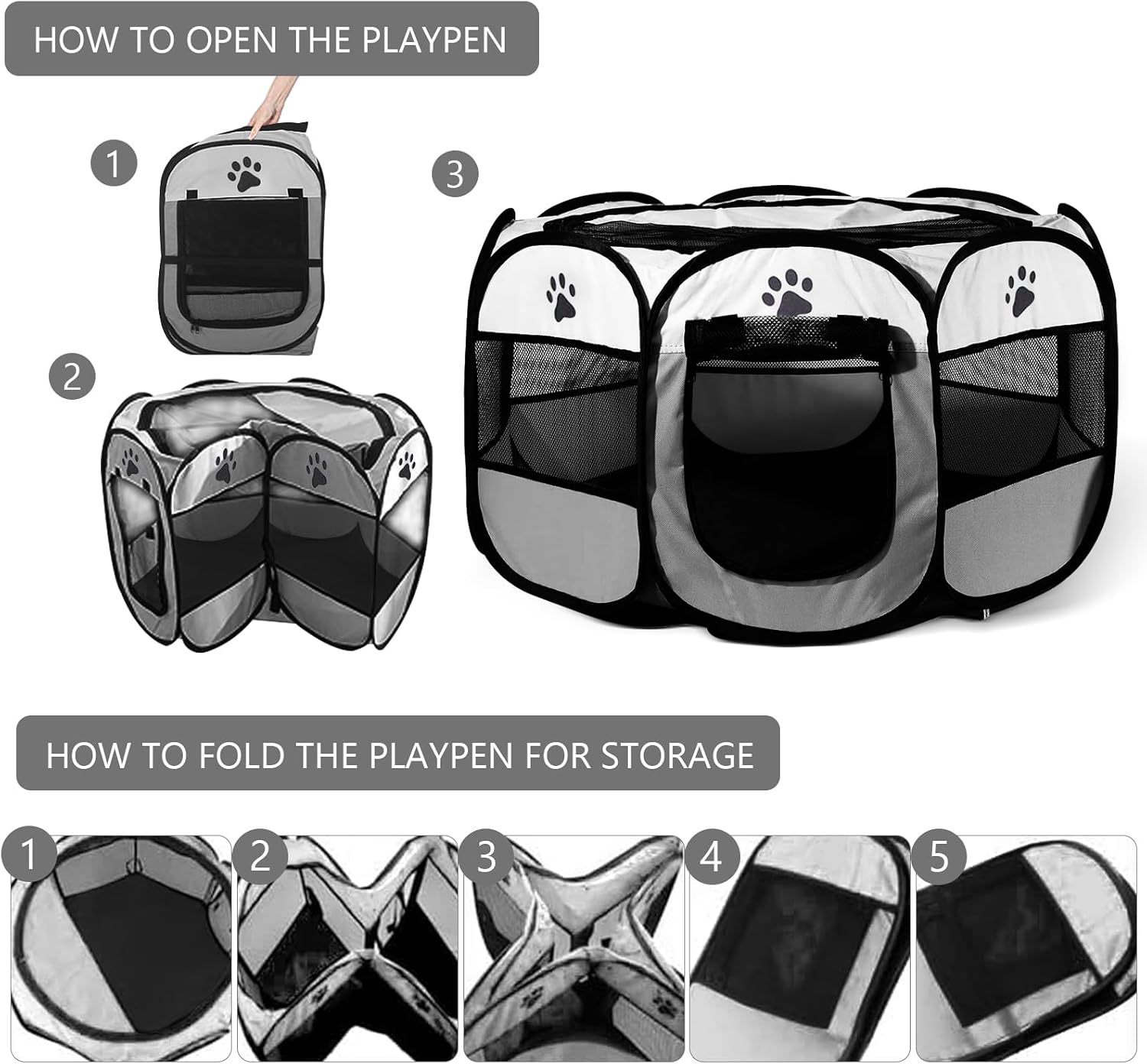 HOW TO OPEN THE PLAYPEN

1

2

3

HOW TO FOLD THE PLAYPEN FOR STORAGE

1

2

3

4

5