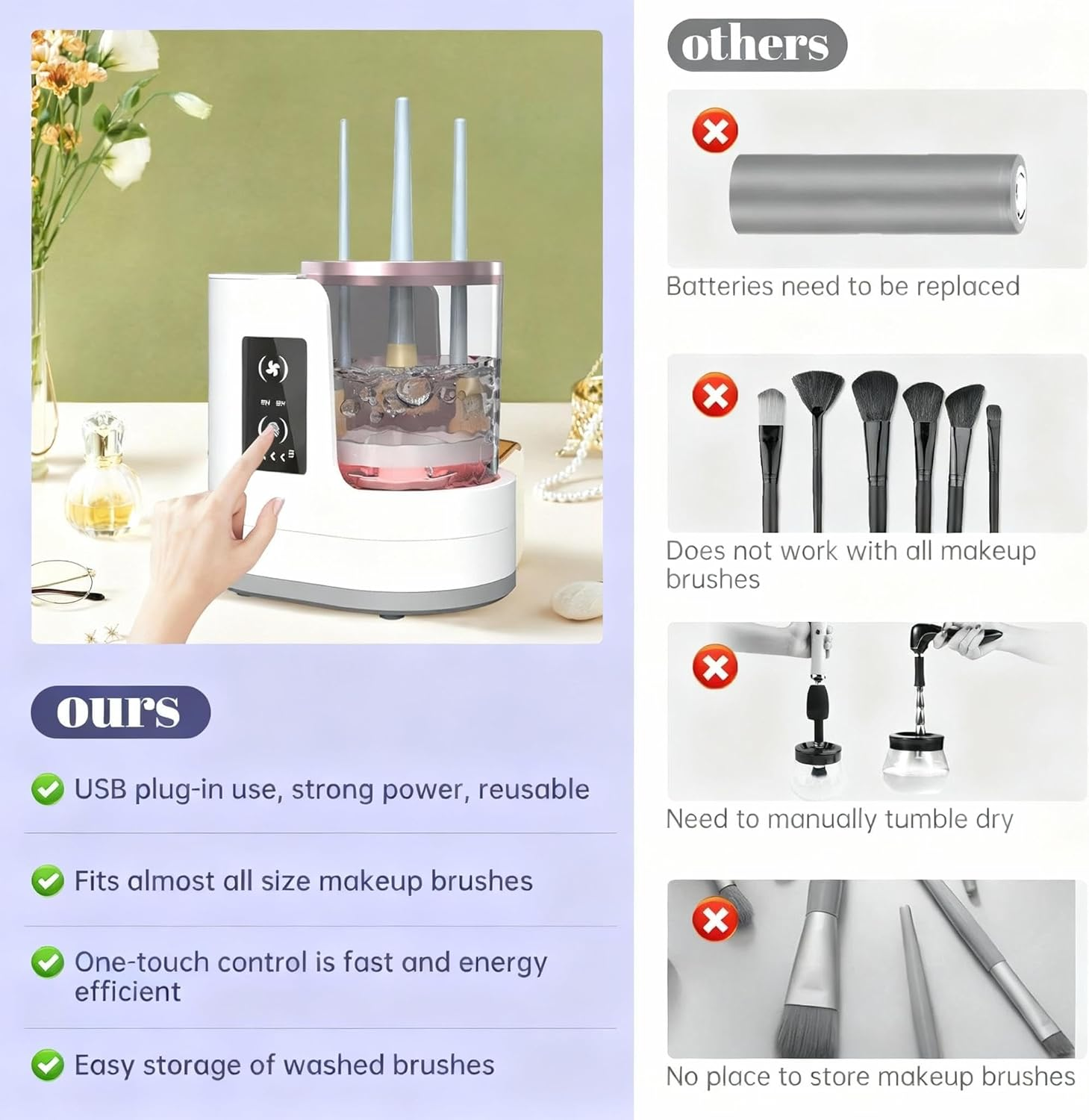 ours

USB plug-in use, strong power, reusable

Fits almost all size makeup brushes

One-touch control is fast and energy efficient

Easy storage of washed brushes

others

Batteries need to be replaced

Does not work with all makeup brushes

Need to manually tumble dry

No place to store makeup brushes