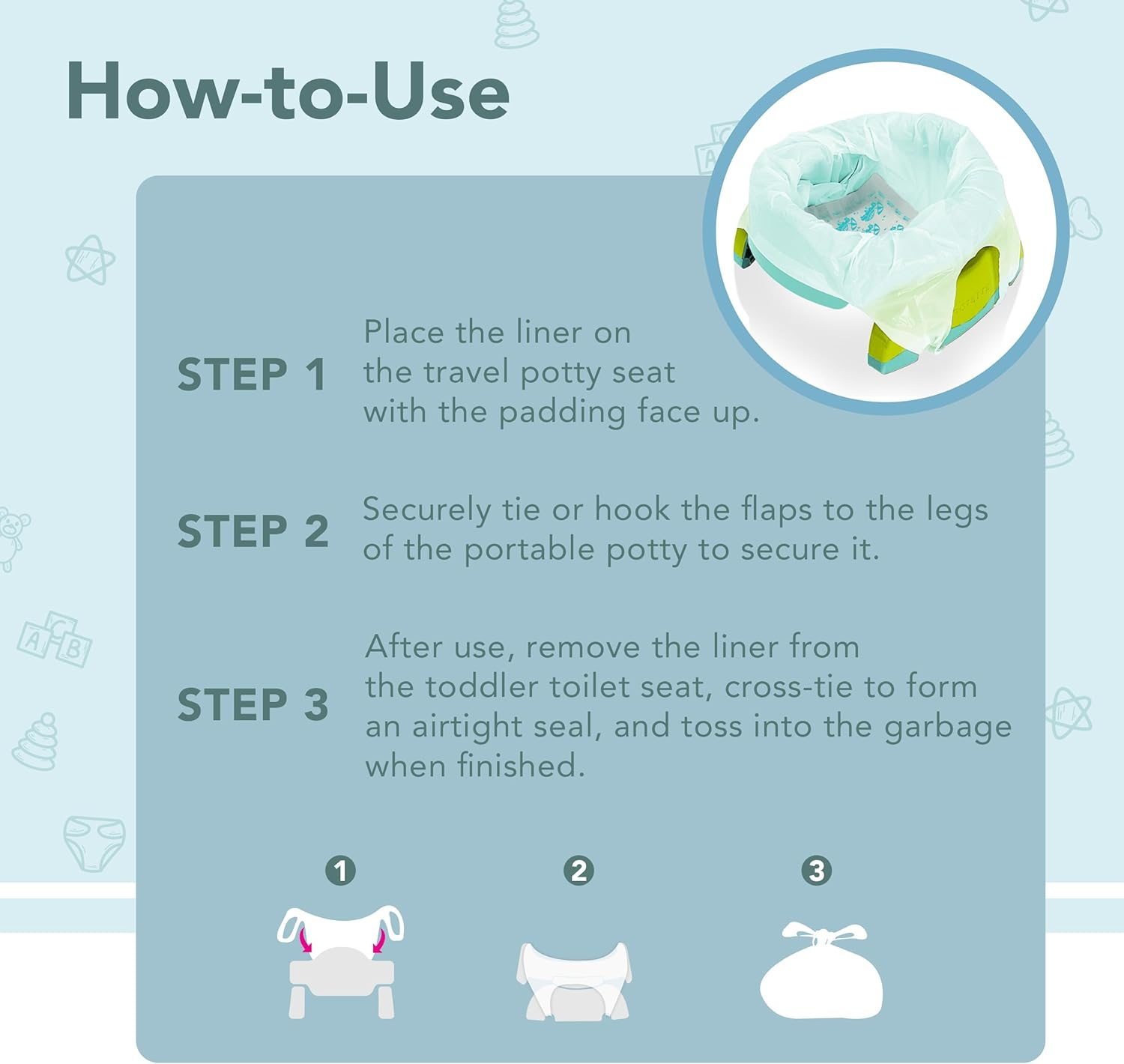 How-to-Use

STEP 1 Place the liner on the travel potty seat with the padding face up.

STEP 2 Securely tie or hook the flaps to the legs of the portable potty to secure it.

STEP 3 After use, remove the liner from the toddler toilet seat, cross-tie to form an airtight seal, and toss into the garbage when finished.

1

2

3