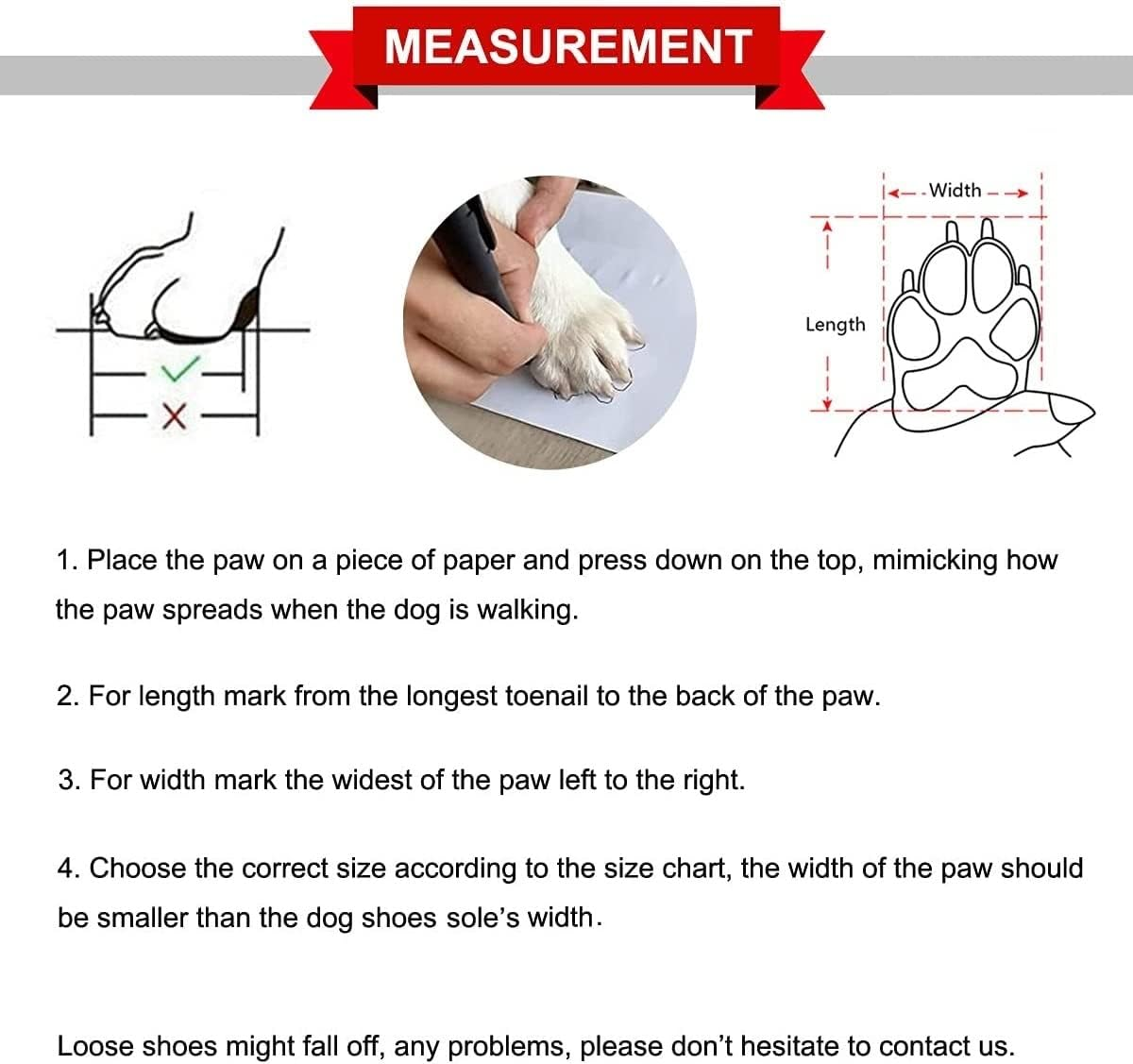 MEASUREMENT

Width

Length

1. Place the paw on a piece of paper and press down on the top, mimicking how the paw spreads when the dog is walking.

2. For length mark from the longest toenail to the back of the paw.

3. For width mark the widest of the paw left to the right.

4. Choose the correct size according to the size chart, the width of the paw should be smaller than the dog shoes sole's width.

Loose shoes might fall off, any problems, please don't hesitate to contact us.