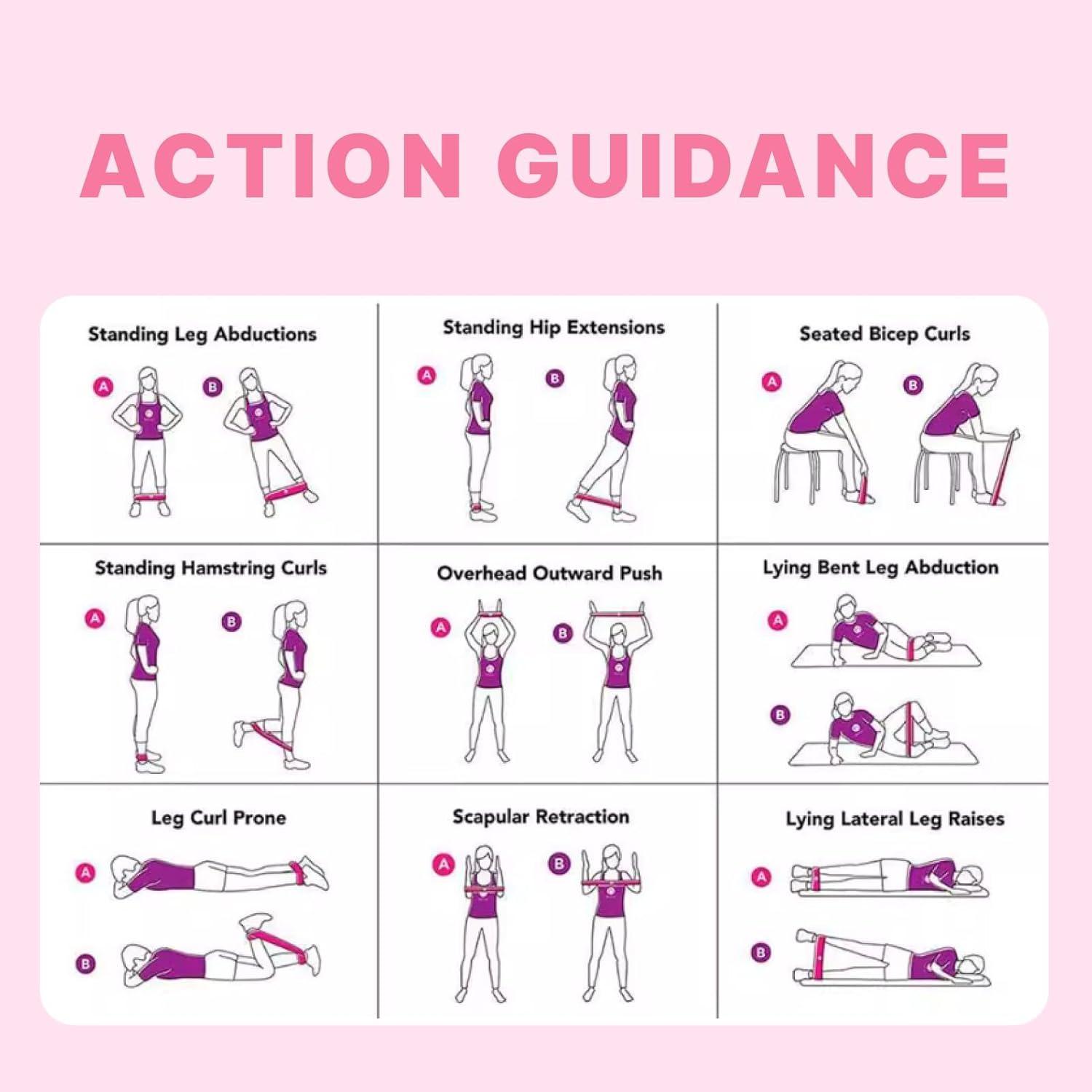 ACTION GUIDANCE

Standing Leg Abductions

A B

Standing Hip Extensions

A B

Seated Bicep Curls

A B

Standing Hamstring Curls

A B

Overhead Outward Push

A B

Lying Bent Leg Abduction

A

B

Leg Curl Prone

A

B

Scapular Retraction

A B

Lying Lateral Leg Raises

A

B