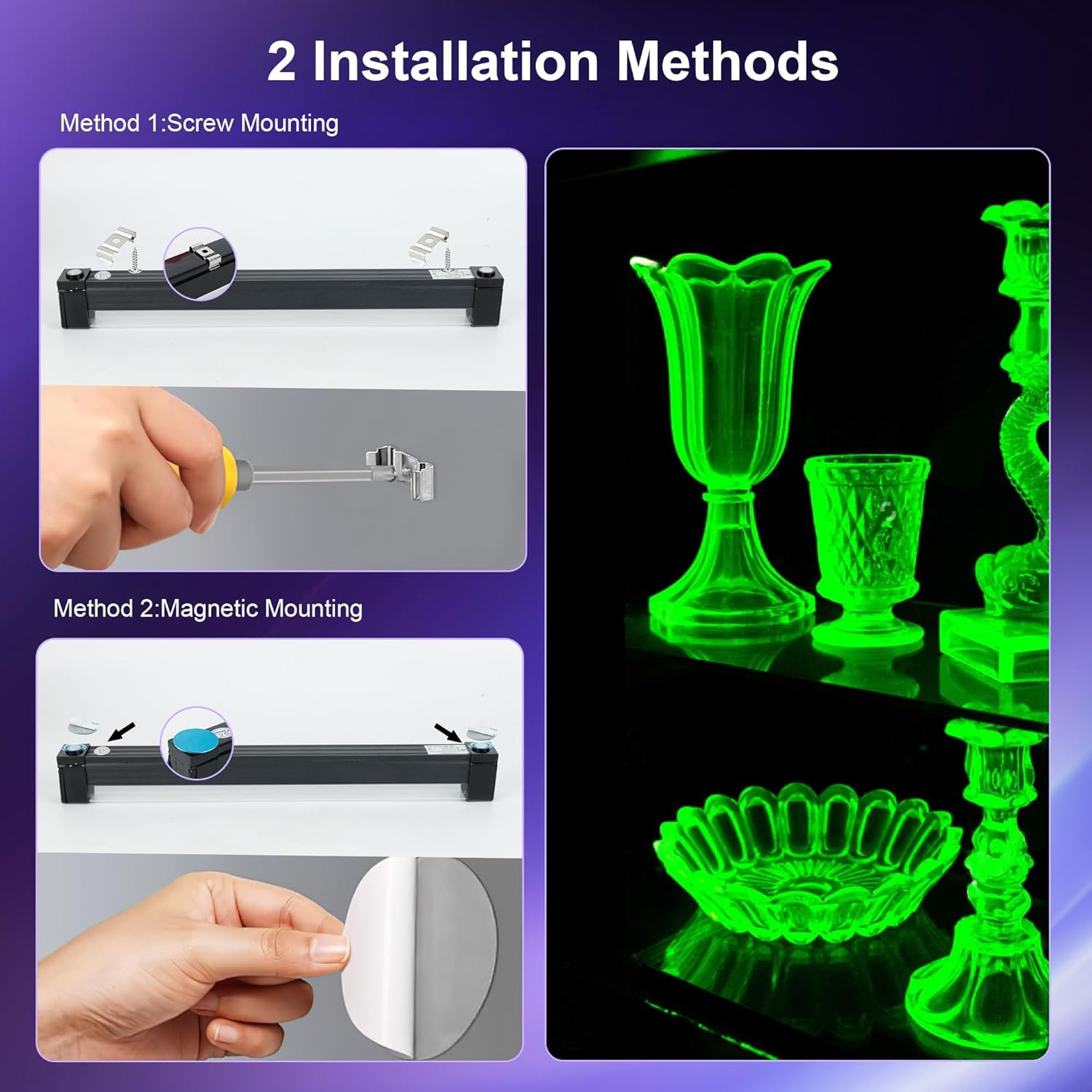 2 Installation Methods

Method 1:Screw Mounting

Method 2:Magnetic Mounting