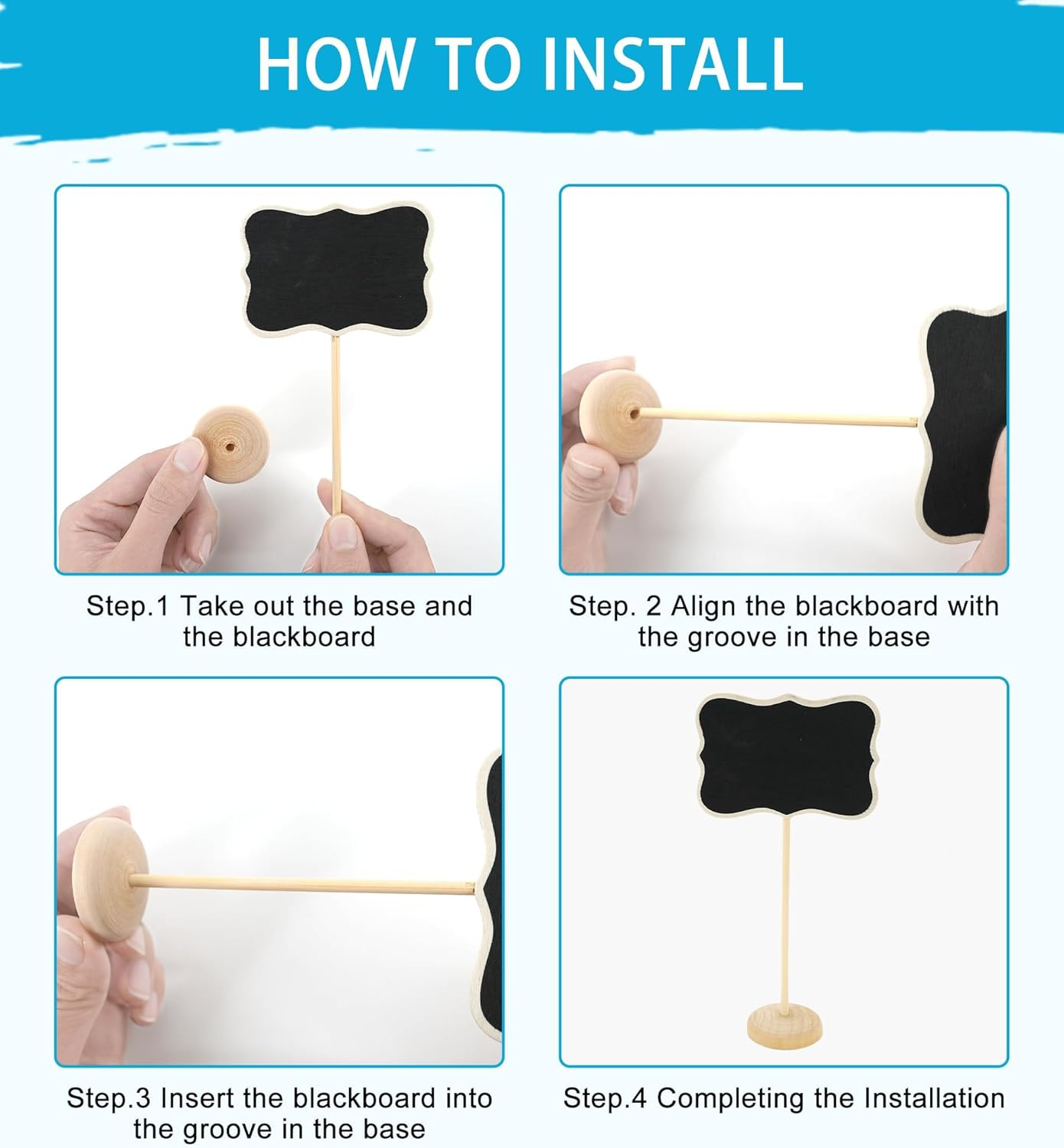 HOW TO INSTALL

Step.1 Take out the base and the blackboard

Step. 2 Align the blackboard with the groove in the base

Step.3 Insert the blackboard into the groove in the base

Step.4 Completing the Installation