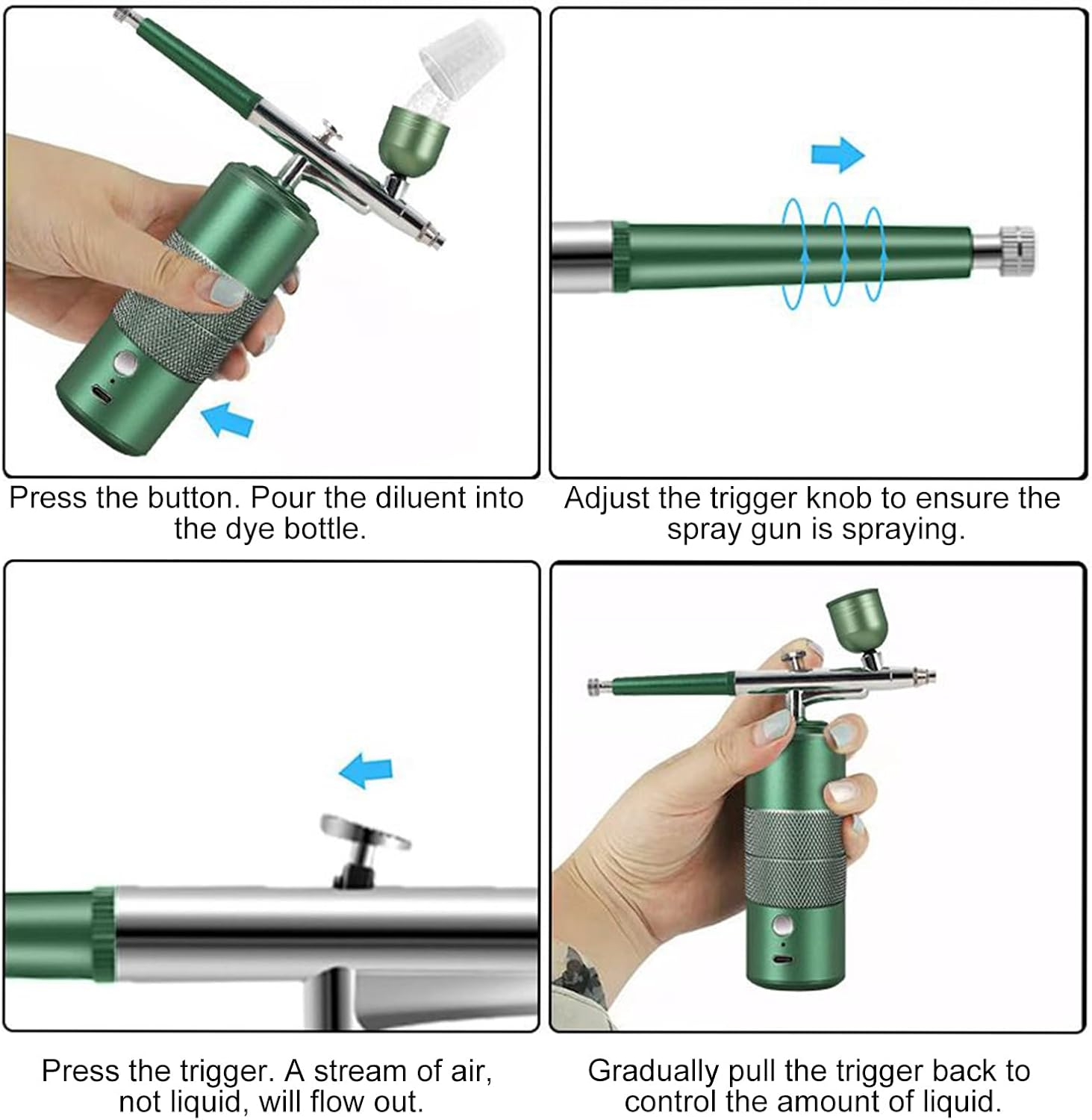 Press the button. Pour the diluent into the dye bottle.

Adjust the trigger knob to ensure the spray gun is spraying.

Press the trigger. A stream of air, not liquid, will flow out.

Gradually pull the trigger back to control the amount of liquid.