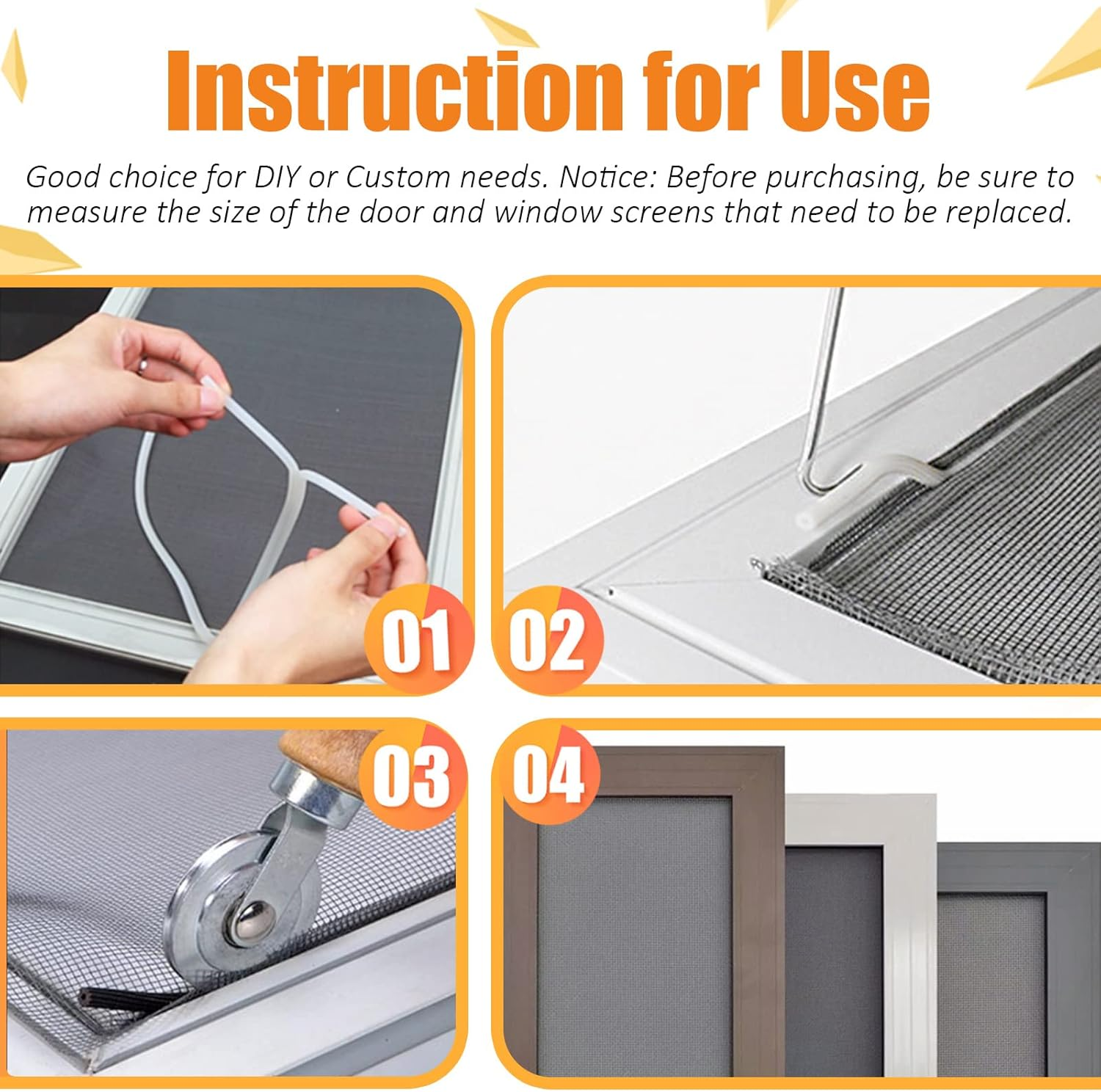 Instruction for Use

Good choice for DIY or Custom needs. Notice: Before purchasing, be sure to measure the size of the door and window screens that need to be replaced.

01

02

03

04