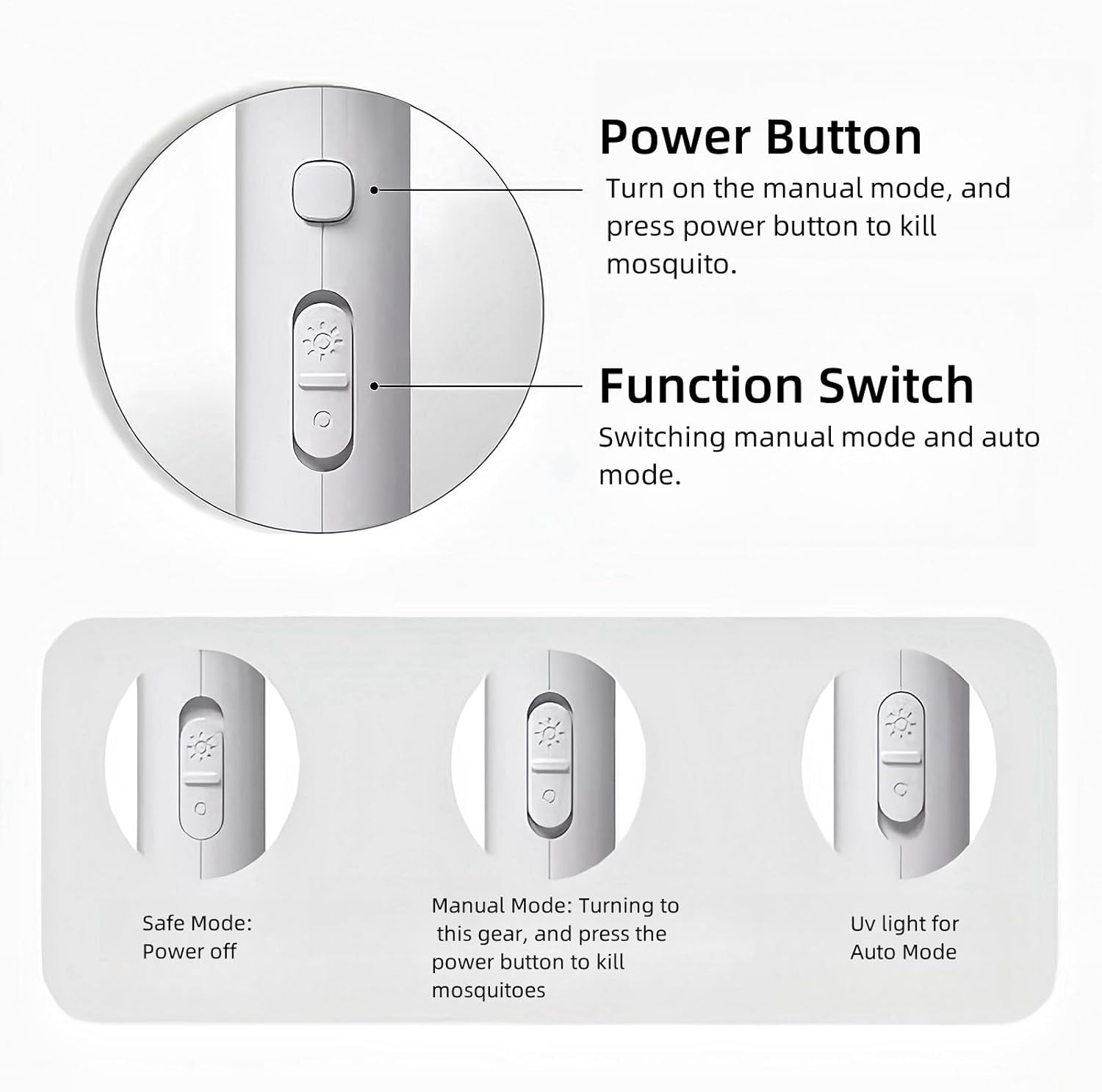 Power Button
Turn on the manual mode, and press power button to kill mosquito.

Function Switch
Switching manual mode and auto mode.

Safe Mode: Power off

Manual Mode: Turning to this gear, and press the power button to kill mosquitoes

Uv light for Auto Mode