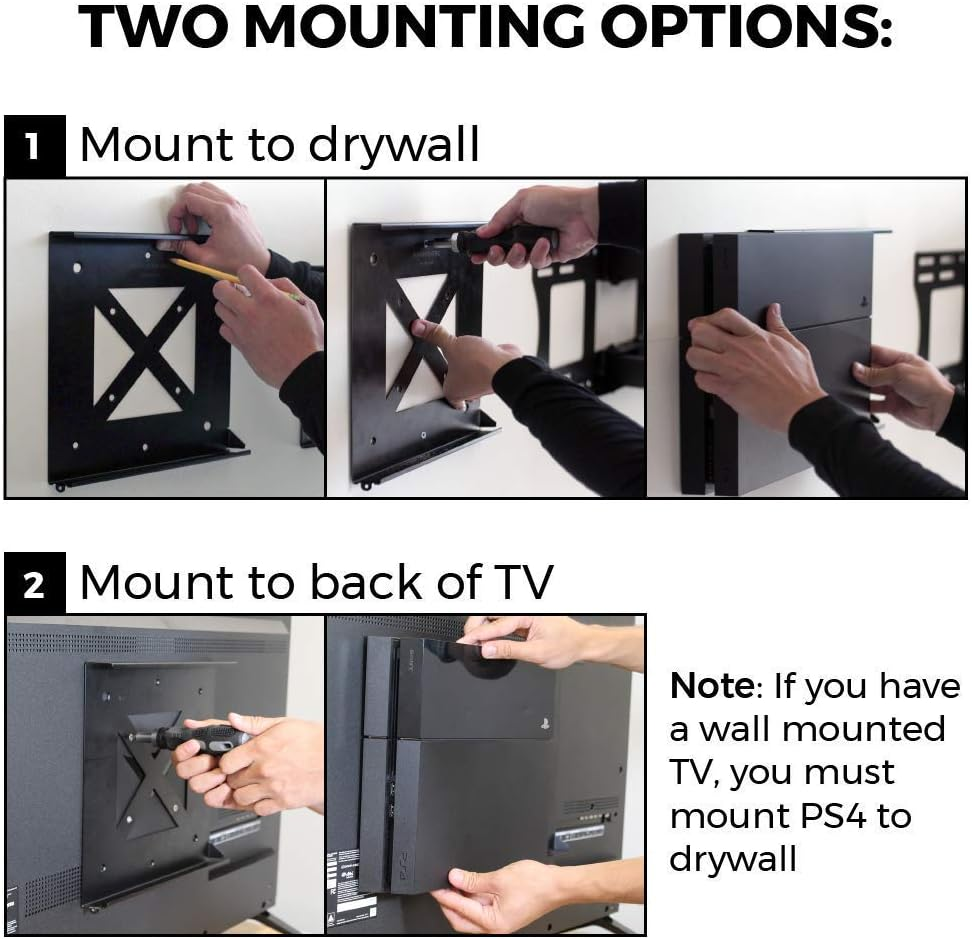 TWO MOUNTING OPTIONS:

1 Mount to drywall

2 Mount to back of TV

Note: If you have a wall mounted TV, you must mount PS4 to drywall