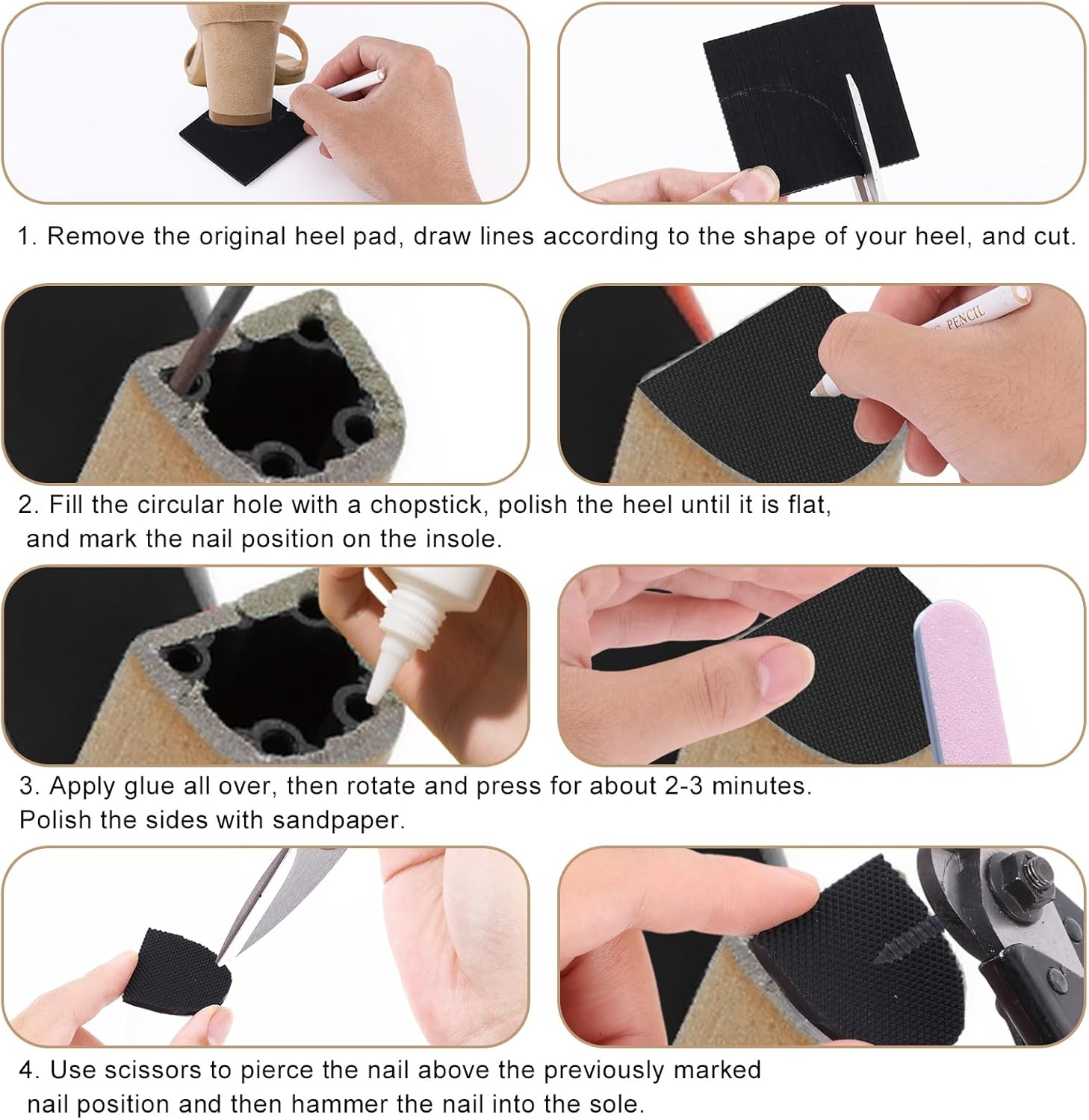 1. Remove the original heel pad, draw lines according to the shape of your heel, and cut.

PENCIL

2. Fill the circular hole with a chopstick, polish the heel until it is flat, and mark the nail position on the insole.

3. Apply glue all over, then rotate and press for about 2-3 minutes. Polish the sides with sandpaper.

4. Use scissors to pierce the nail above the previously marked nail position and then hammer the nail into the sole.