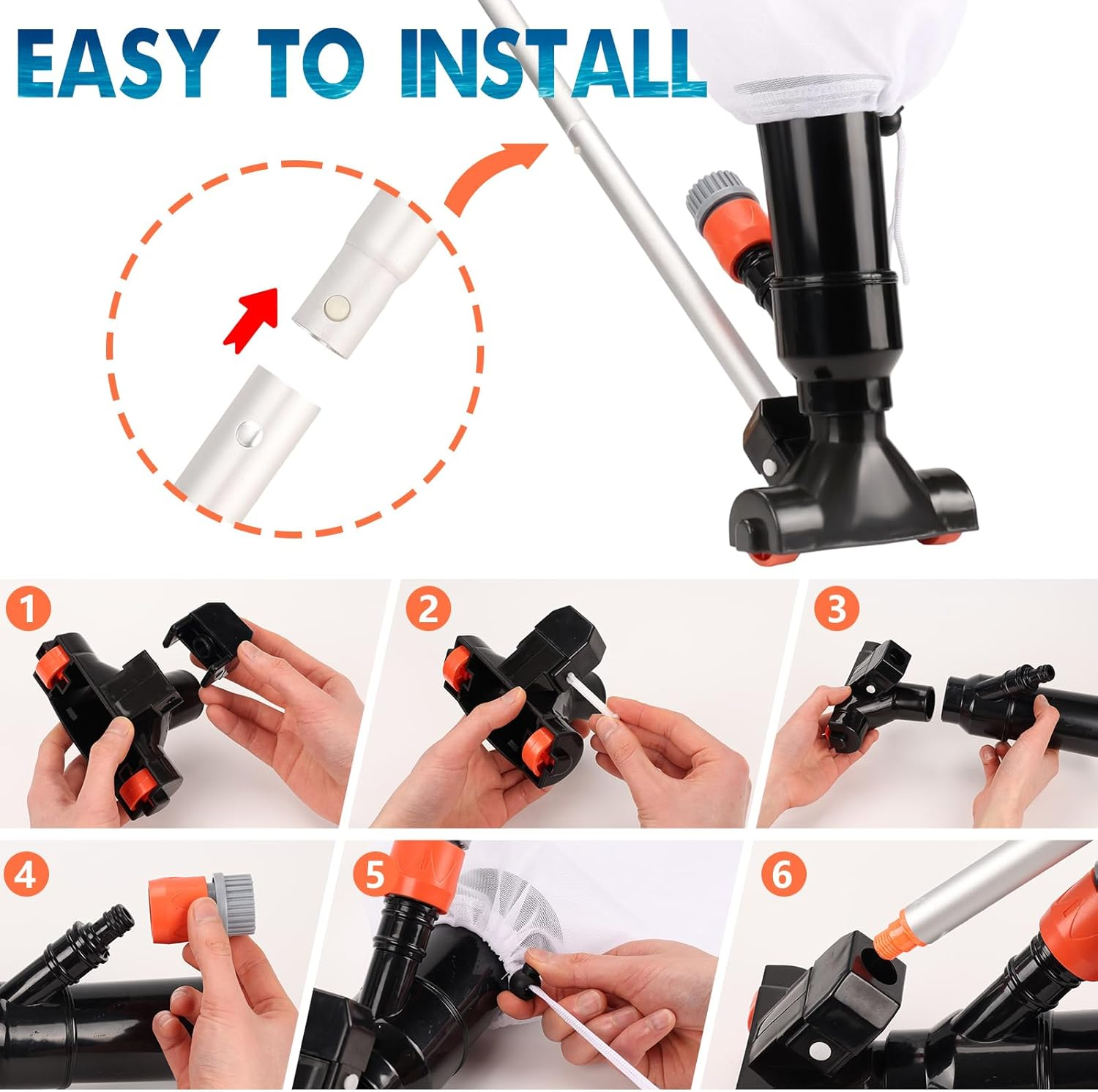 EASY TO INSTALL

1

2

3

4

5

6