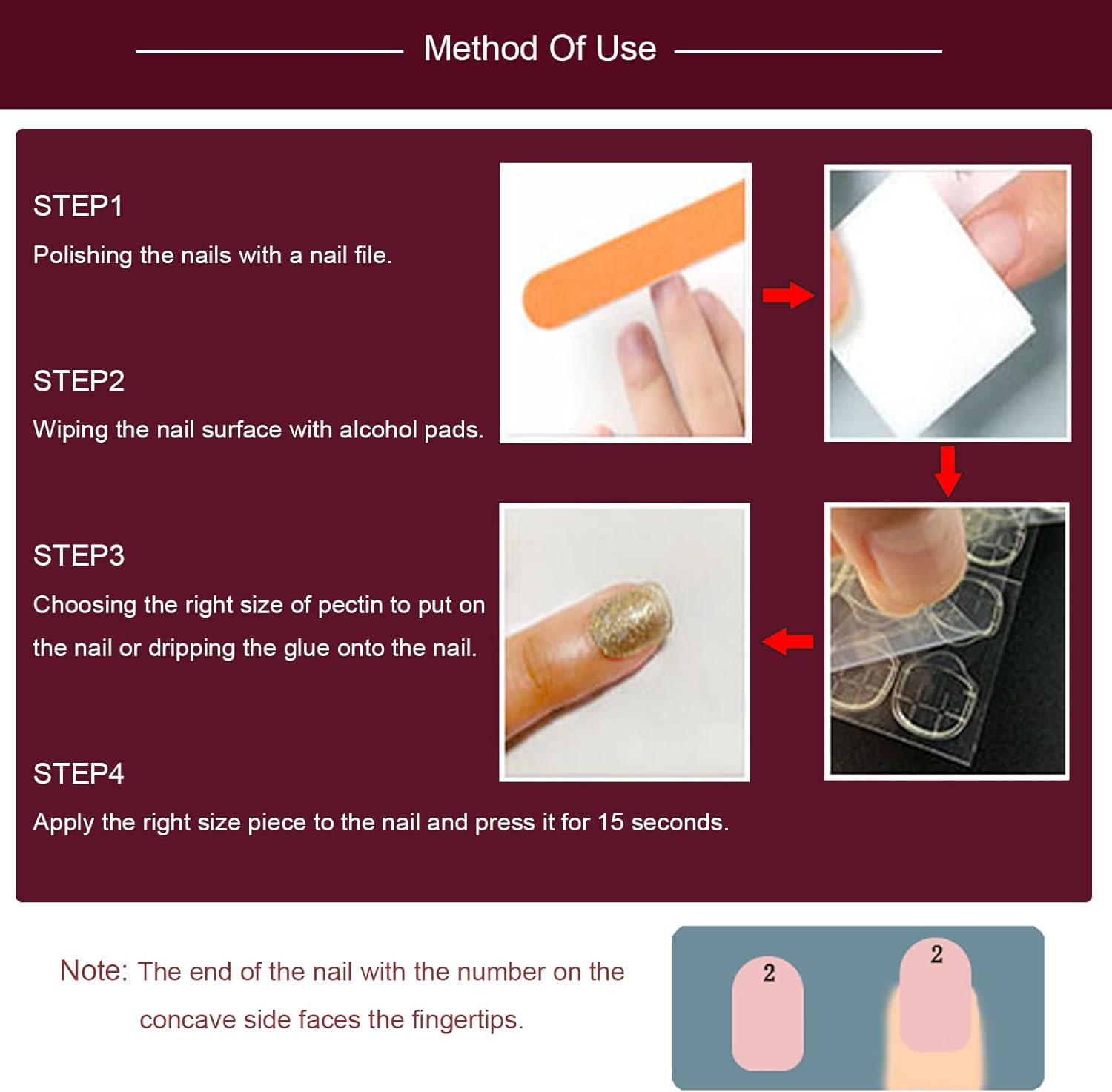 Method Of Use

STEP1

Polishing the nails with a nail file.

STEP2

Wiping the nail surface with alcohol pads.

STEP3

Choosing the right size of pectin to put on the nail or dripping the glue onto the nail.

STEP4

Apply the right size piece to the nail and press it for 15 seconds.

Note: The end of the nail with the number on the concave side faces the fingertips.

2

2