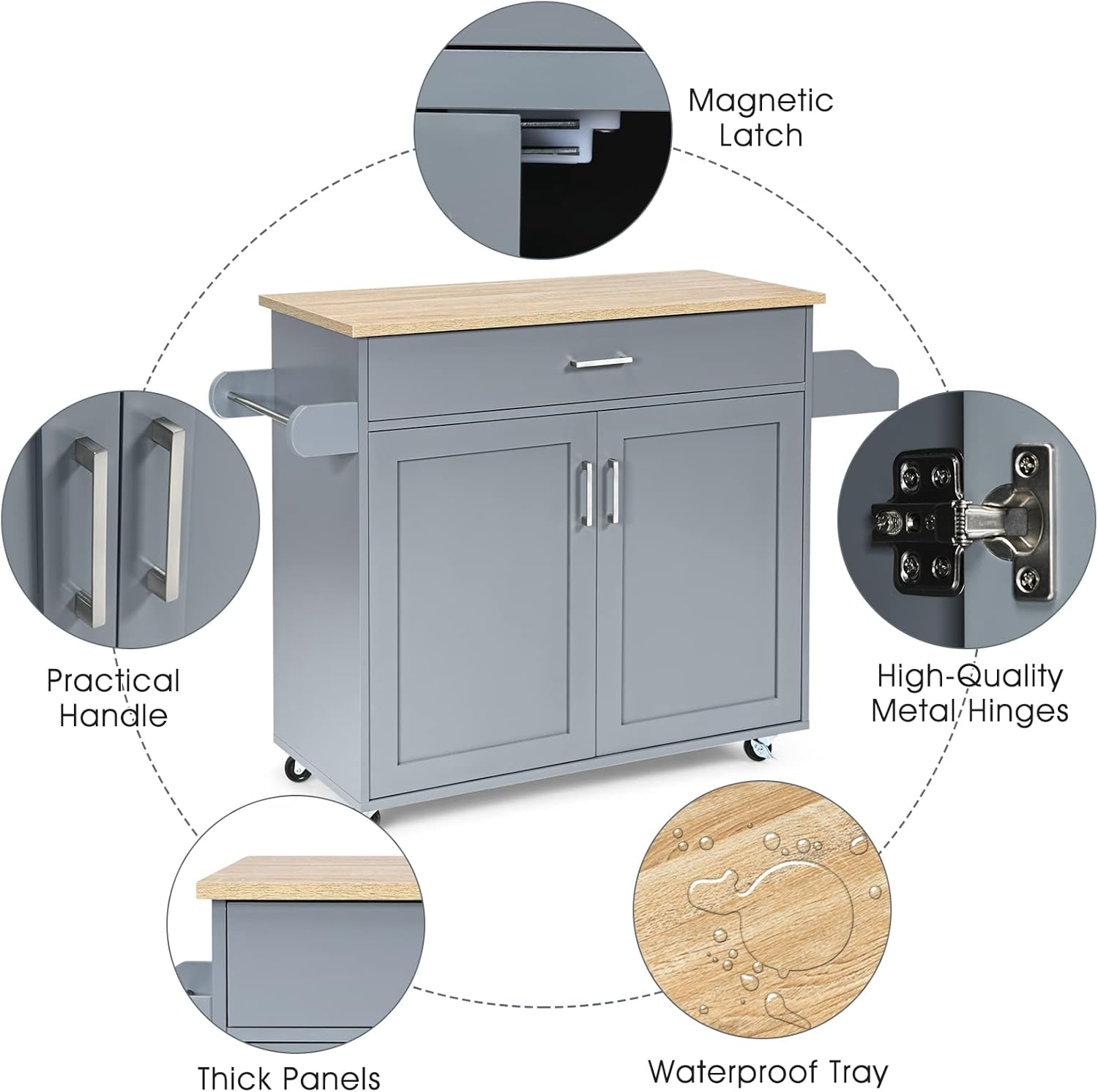 Magnetic Latch

Practical Handle

High-Quality Metal Hinges

Thick Panels

Waterproof Tray