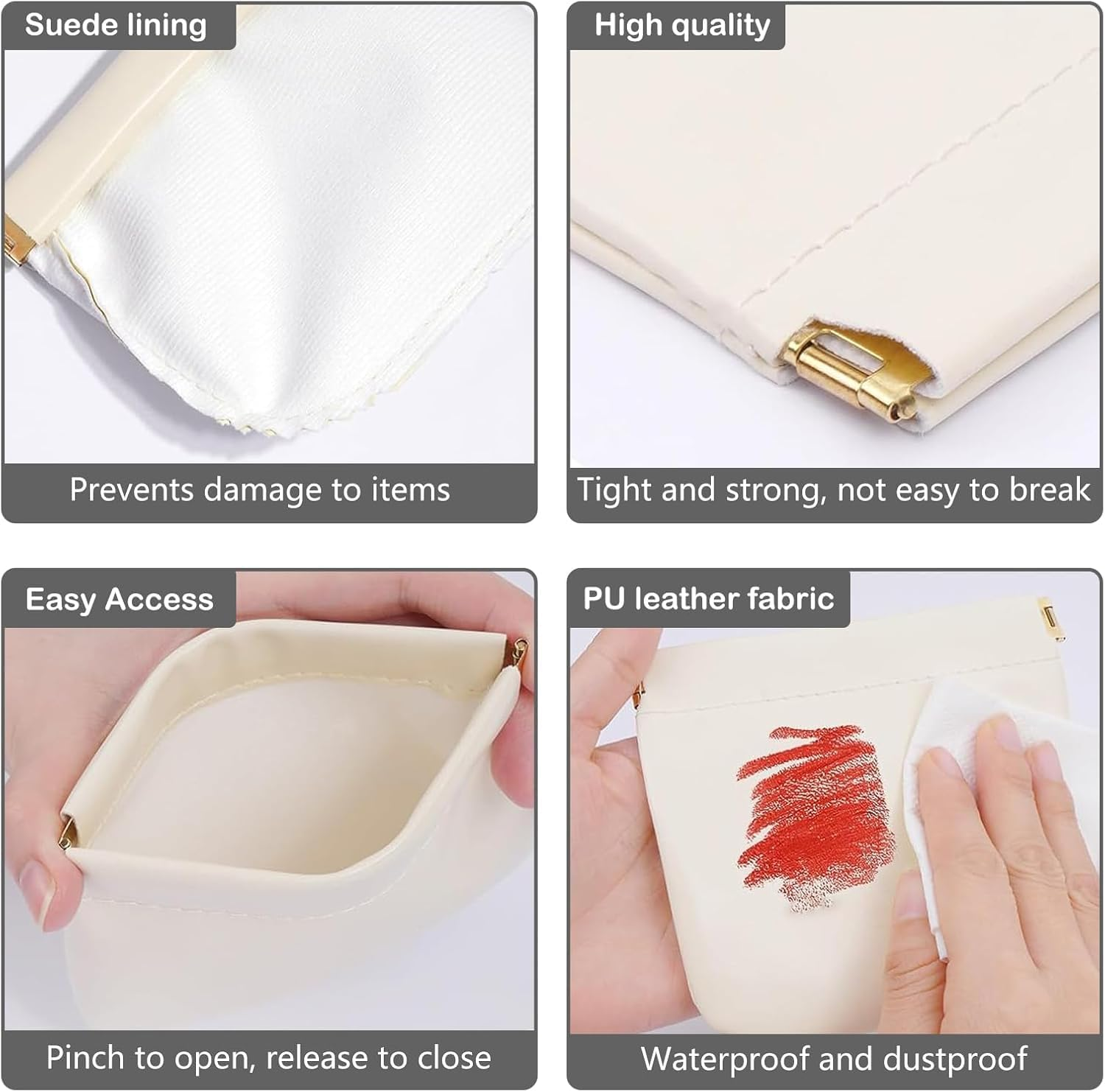 Suede lining

Prevents damage to items

High quality

Tight and strong, not easy to break

Easy Access

Pinch to open, release to close

PU leather fabric

Waterproof and dustproof