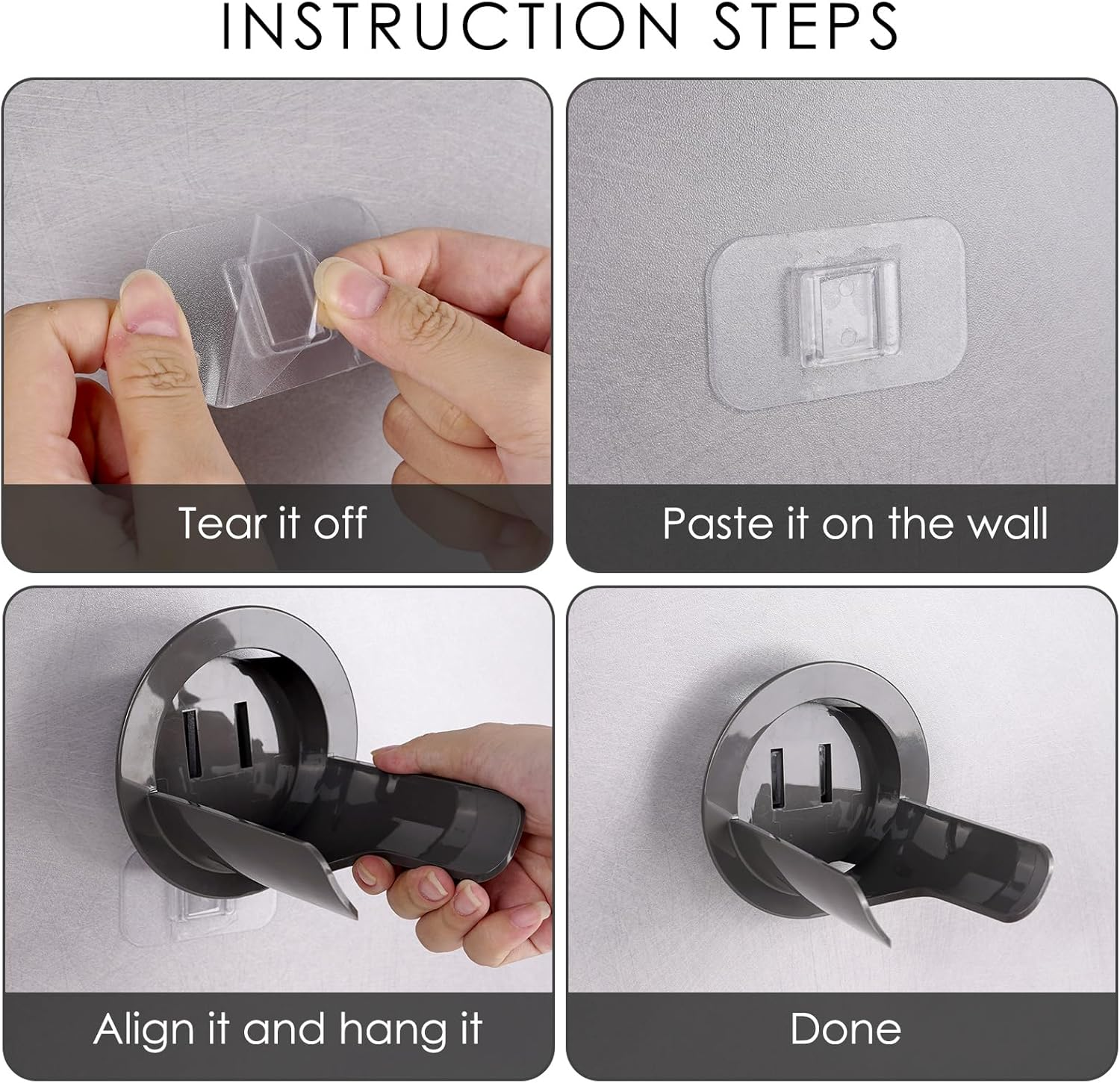 INSTRUCTION STEPS

Tear it off

Paste it on the wall

Align it and hang it

Done