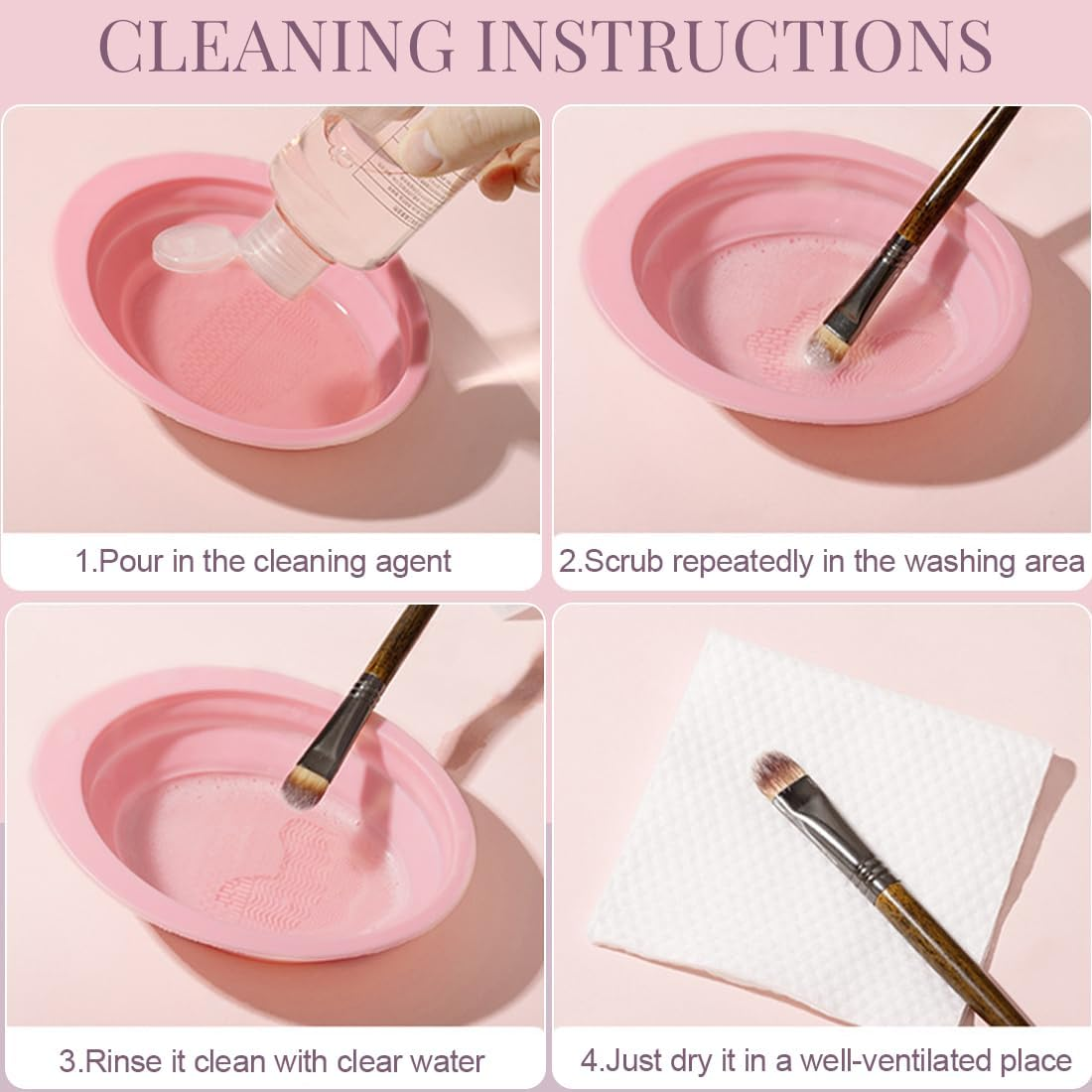 CLEANING INSTRUCTIONS

1.Pour in the cleaning agent

2.Scrub repeatedly in the washing area

3.Rinse it clean with clear water

4.Just dry it in a well-ventilated place