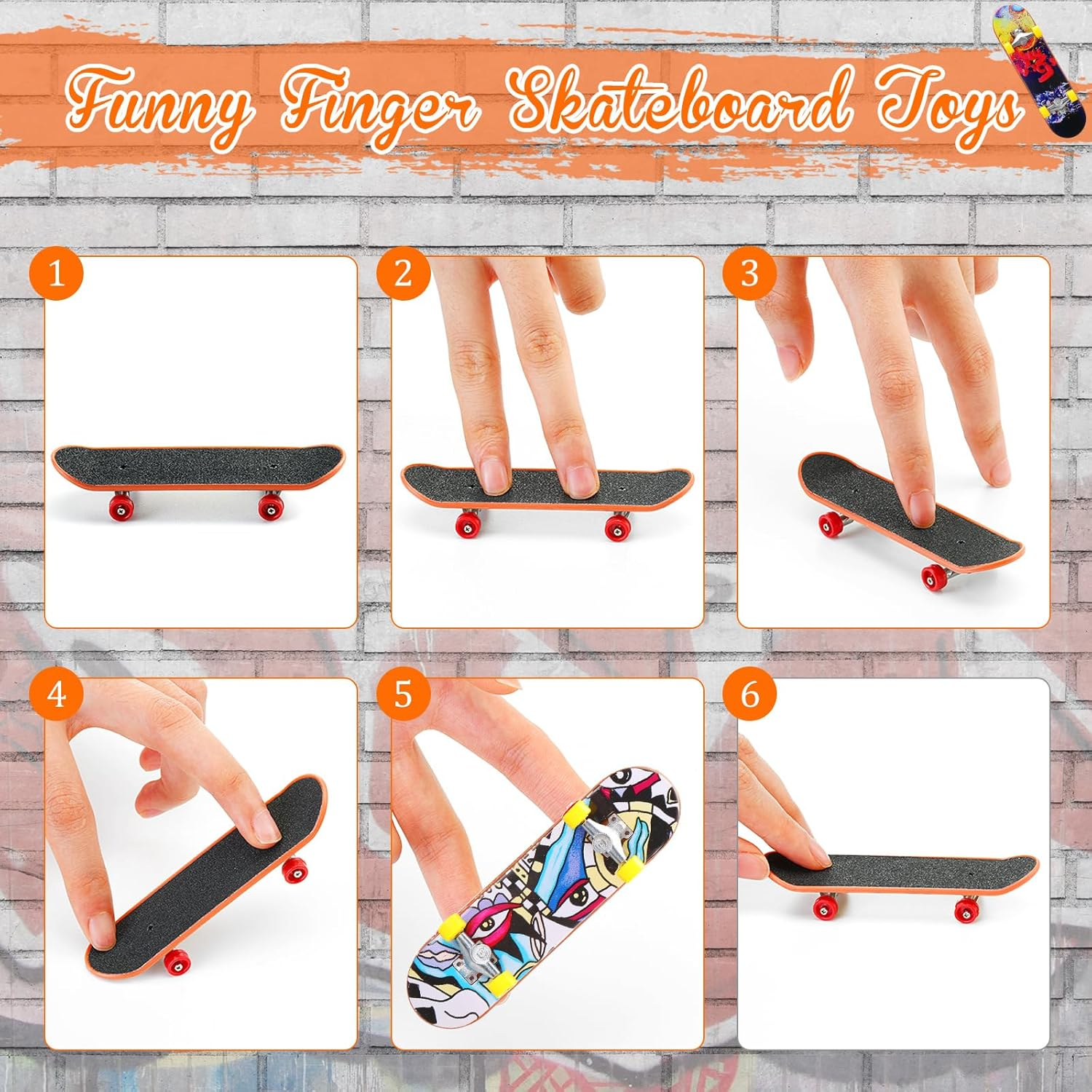 Funny Finger Skateboard Toys

1

2

3

4

5

6