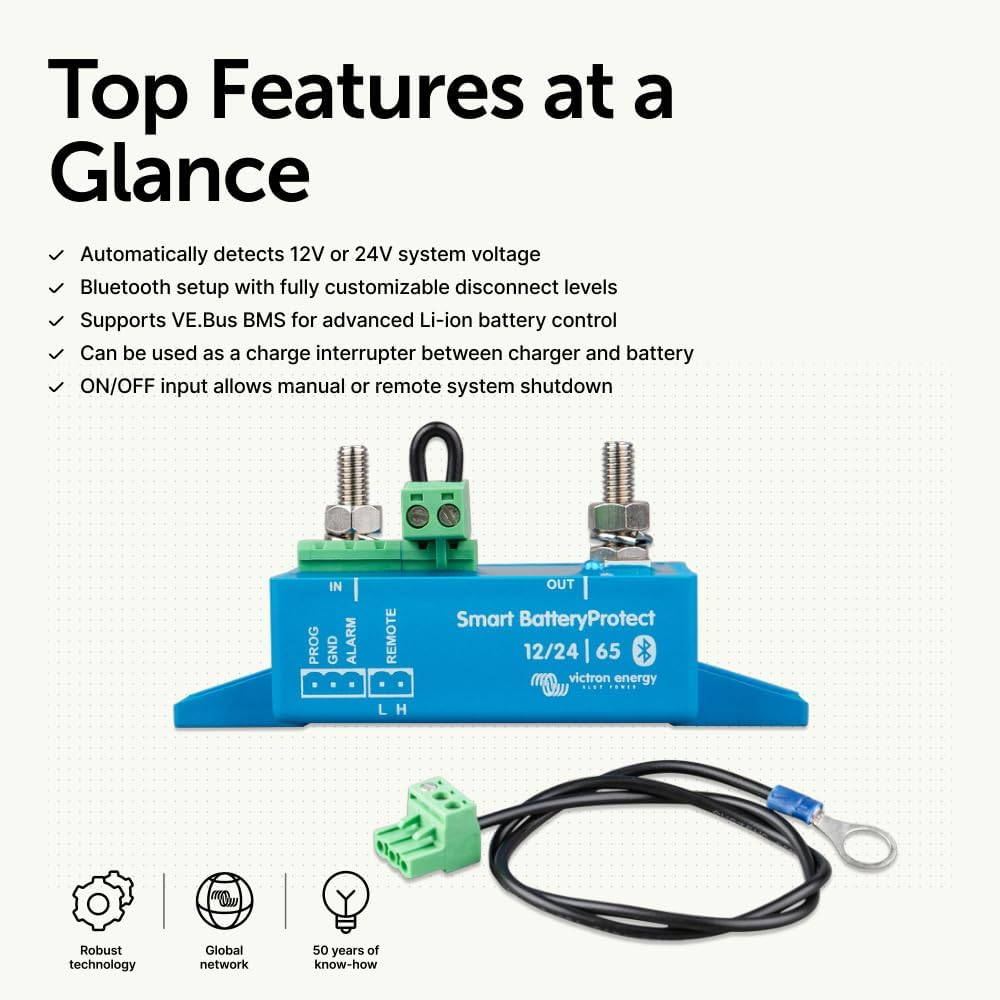 Top Features at a Glance

✓ Automatically detects 12V or 24V system voltage
✓ Bluetooth setup with fully customizable disconnect levels
✓ Supports VE.Bus BMS for advanced Li-ion battery control
✓ Can be used as a charge interrupter between charger and battery
✓ ON/OFF input allows manual or remote system shutdown

IN
OUT
PROG
GND
ALARM
REMOTE
L H
Smart BatteryProtect
12/24 | 65
victron energy
BLUE POWER

Robust technology

Global network

50 years of know-how