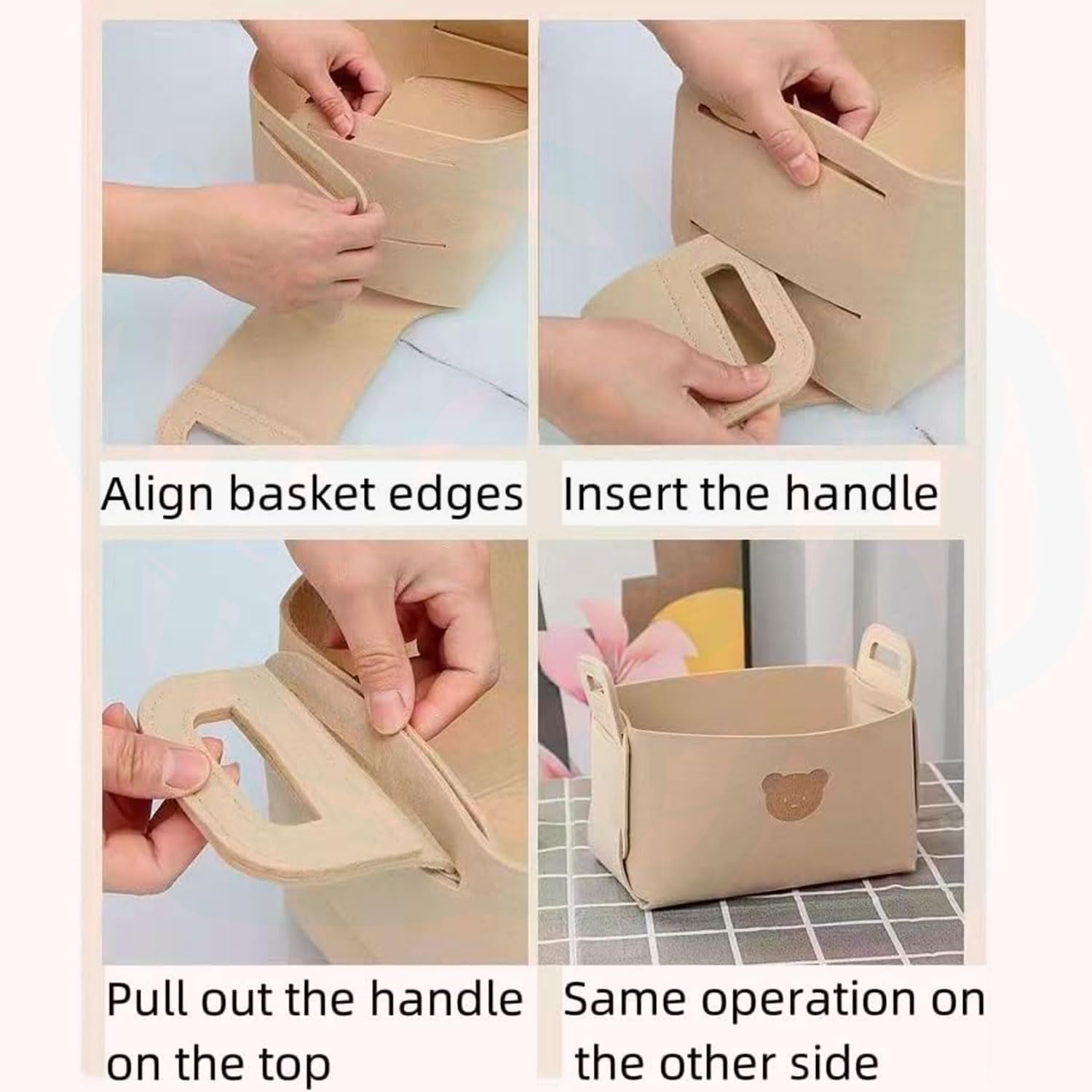 Align basket edges

Insert the handle

Pull out the handle on the top

Same operation on the other side