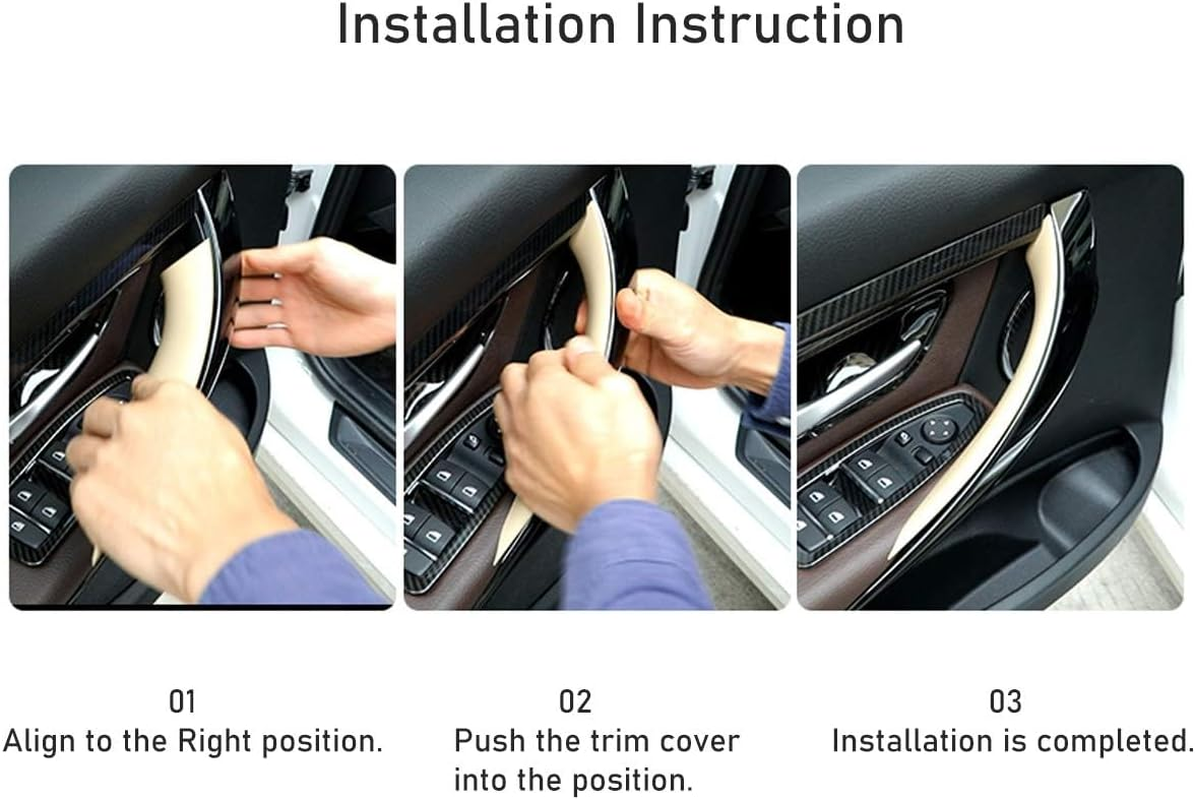 Installation Instruction

01
Align to the Right position.

02
Push the trim cover into the position.

03
Installation is completed.