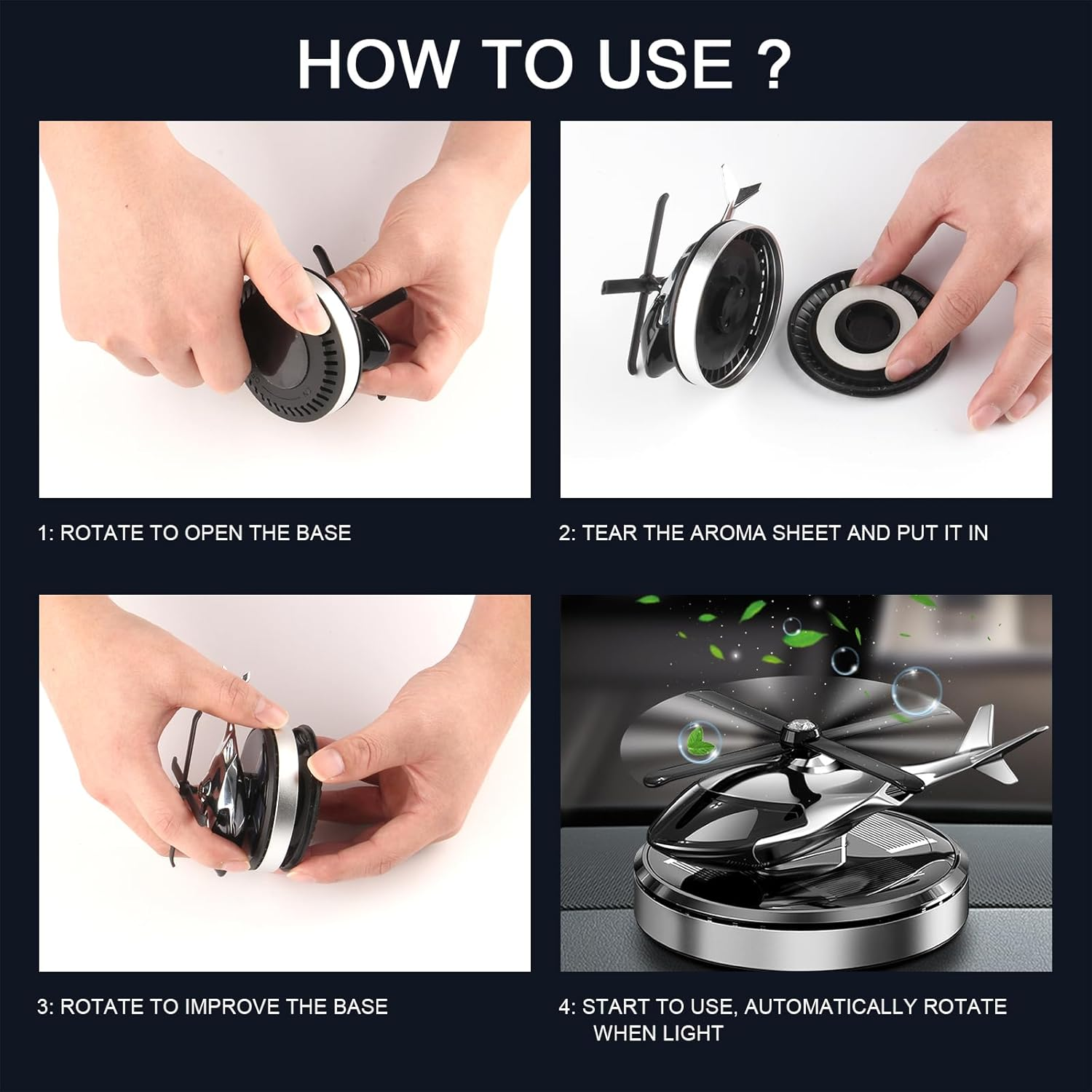 HOW TO USE ?

1: ROTATE TO OPEN THE BASE

2: TEAR THE AROMA SHEET AND PUT IT IN

3: ROTATE TO IMPROVE THE BASE

4: START TO USE, AUTOMATICALLY ROTATE WHEN LIGHT