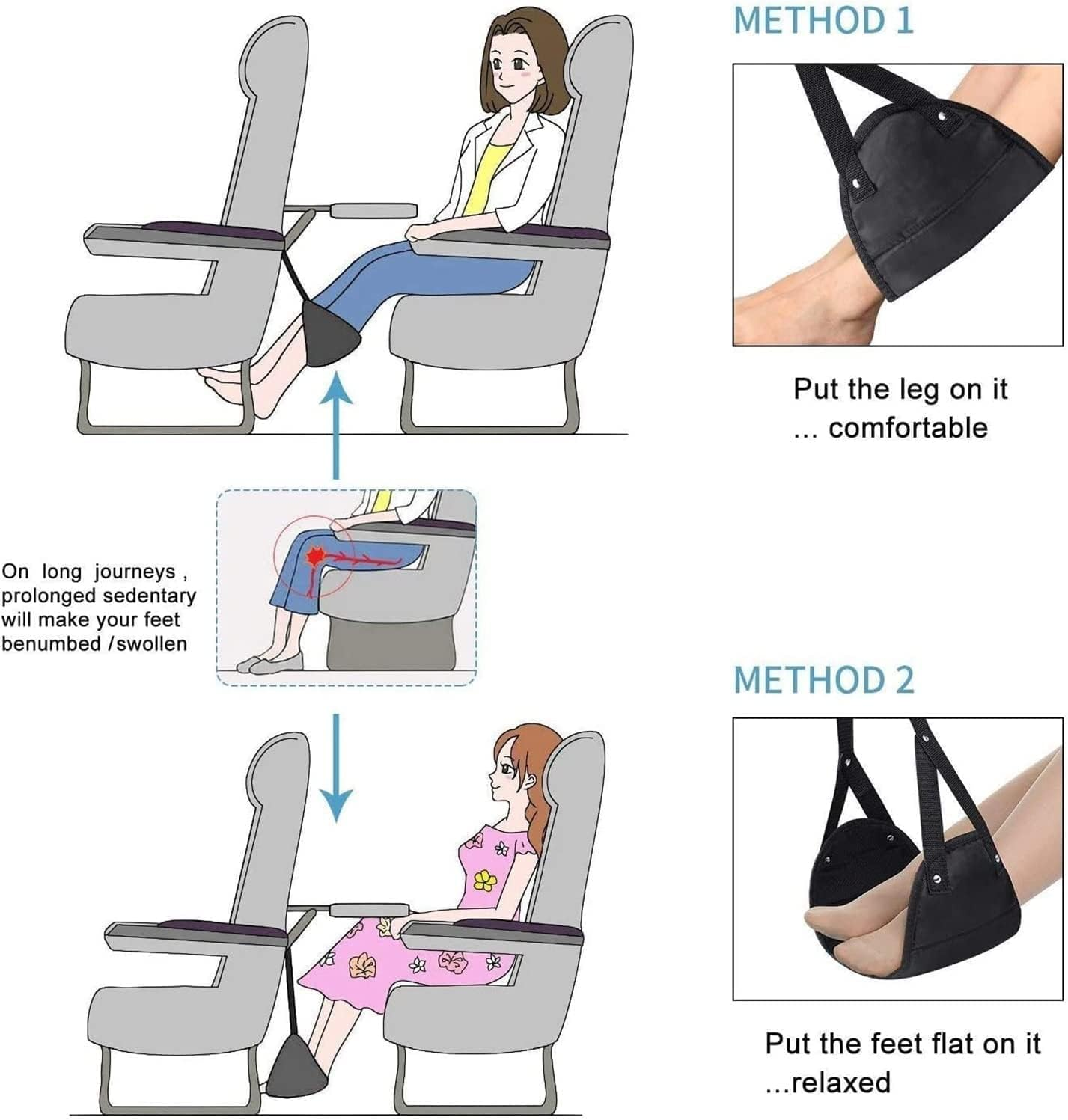 METHOD 1

Put the leg on it ... comfortable

On long journeys , prolonged sedentary will make your feet benumbed /swollen

METHOD 2

Put the feet flat on it ...relaxed