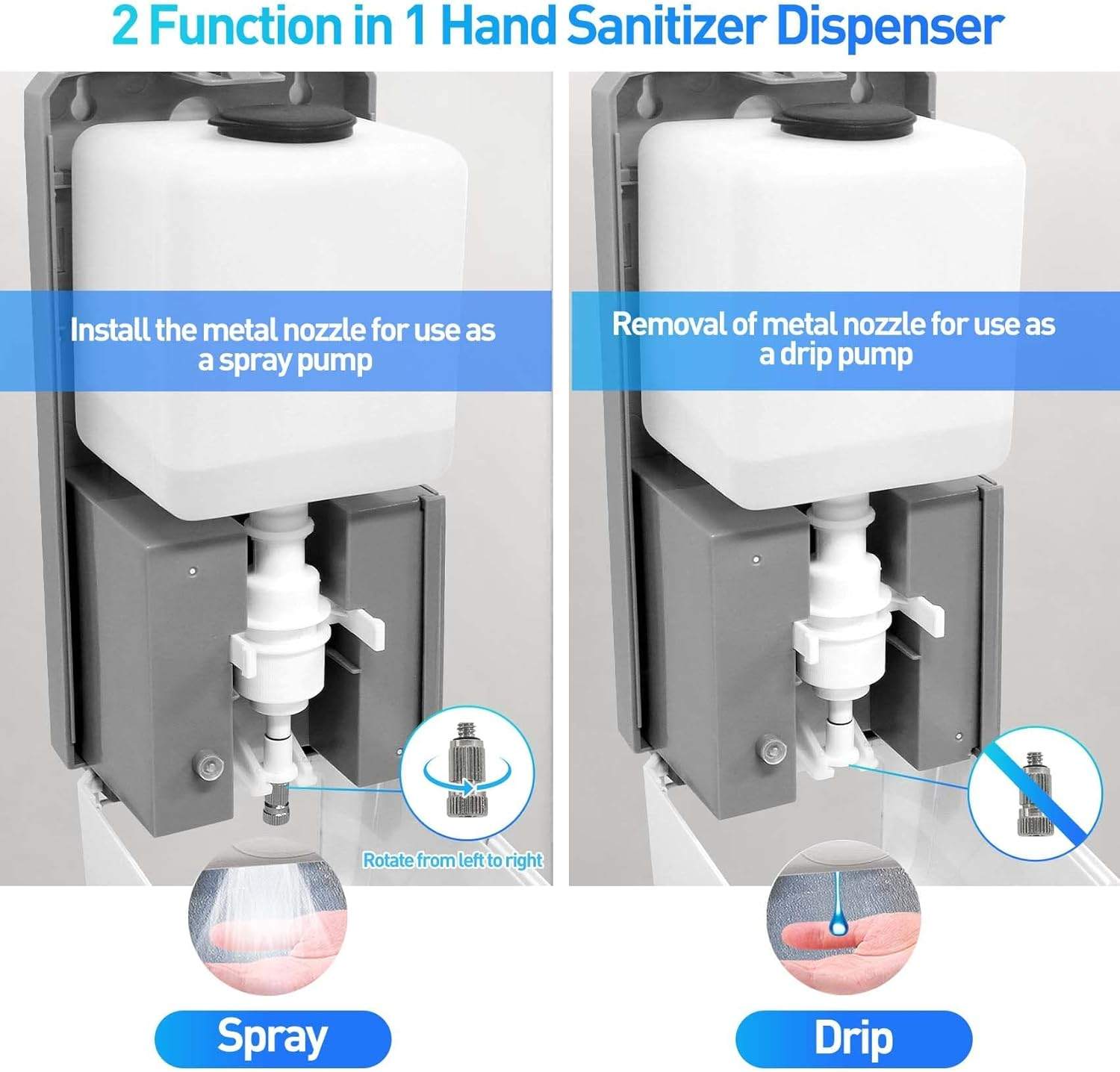 2 Function in 1 Hand Sanitizer Dispenser

Install the metal nozzle for use as a spray pump

Rotate from left to right

Spray

Removal of metal nozzle for use as a drip pump

Drip