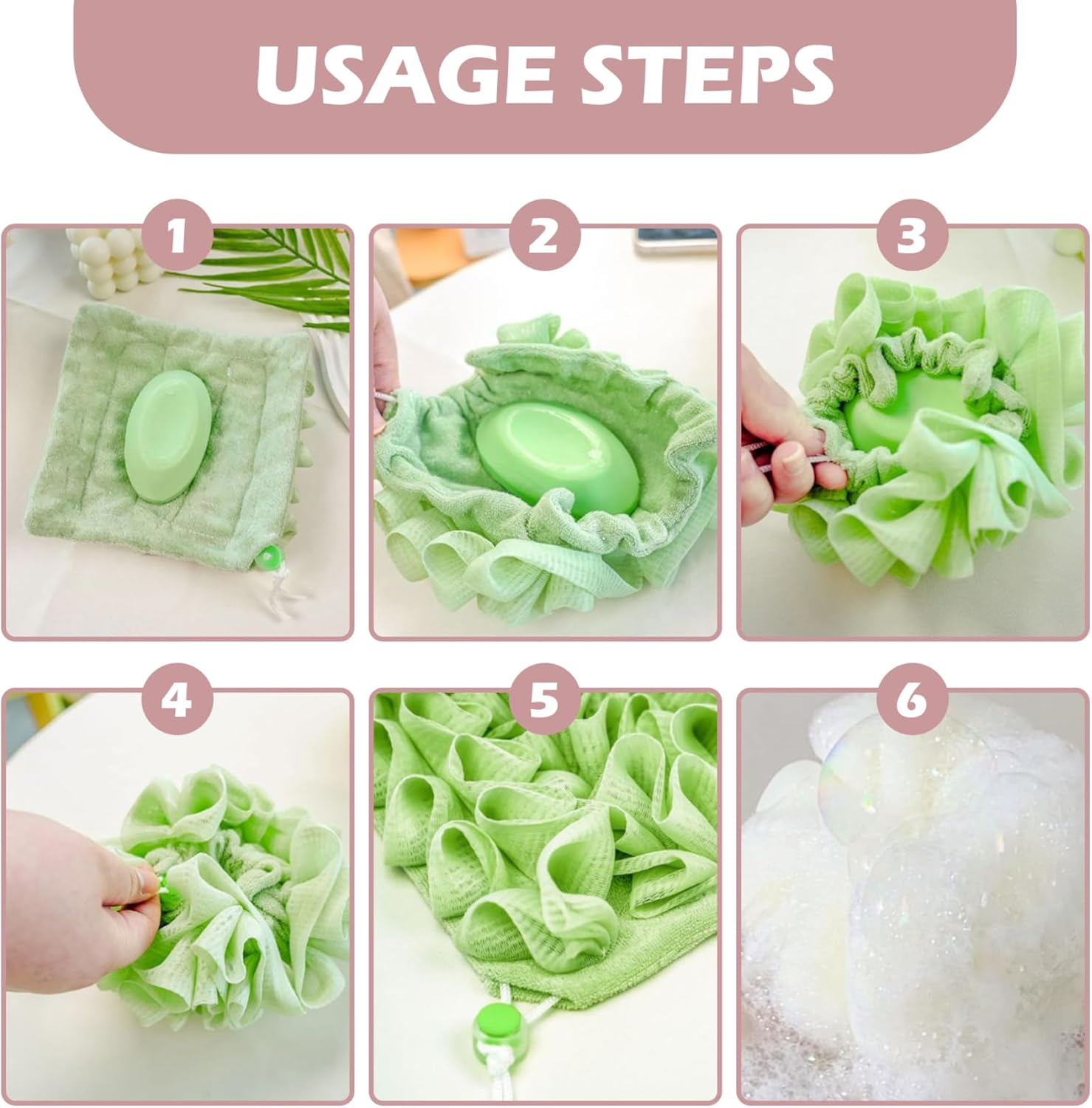 USAGE STEPS

1

2

3

4

5

6