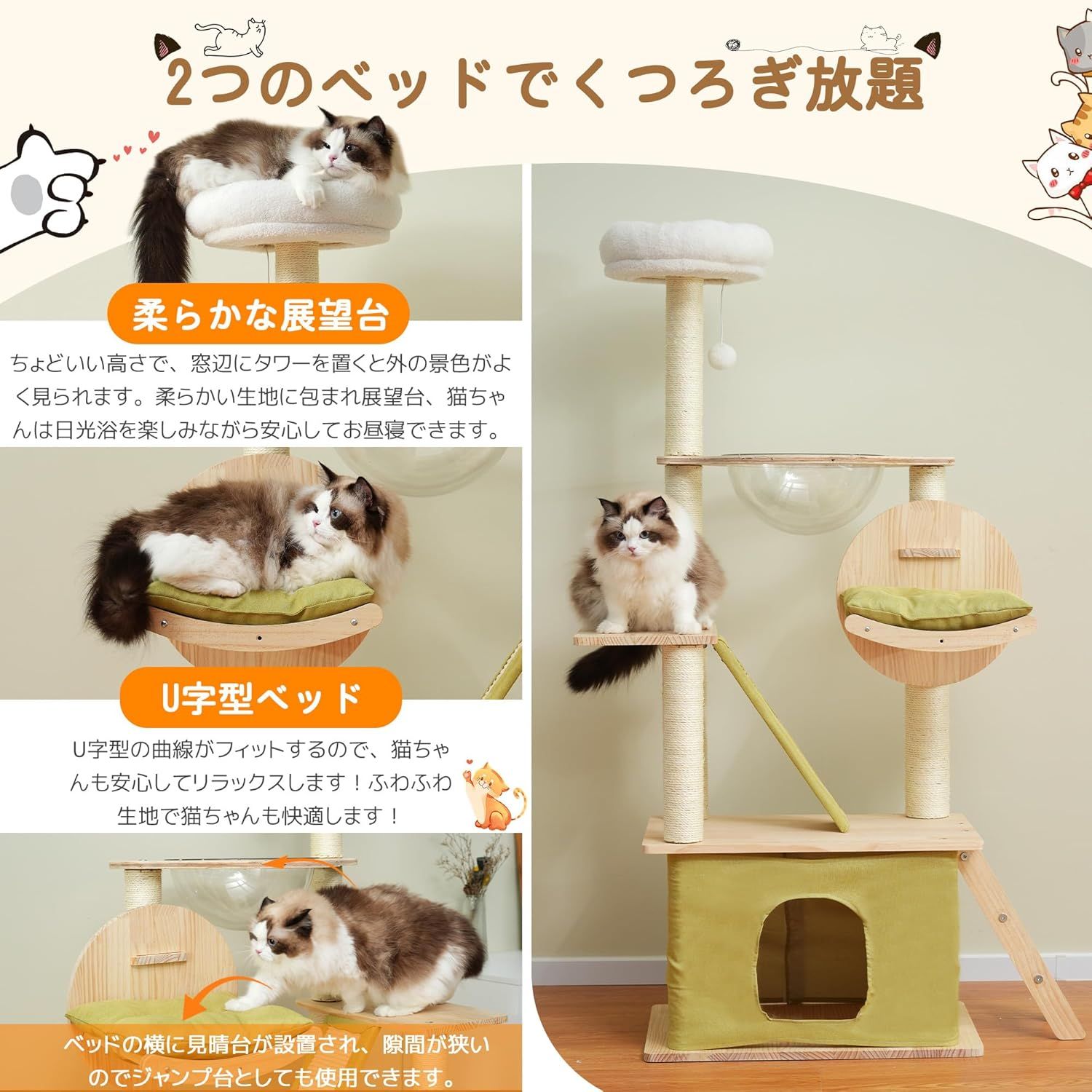 2つのベッドでくつろぎ放題

柔らかな展望台

ちょどいい高さで、窓辺にタワーを置くと外の景色がよく見られます。柔らかい生地に包まれ展望台、猫ちゃんは日光浴を楽しみながら安心してお昼寝できます。

U字型ベッド

U字型の曲線がフィットするので、猫ちゃんも安心してリラックスします！ふわふわ生地で猫ちゃんも快適します！

ベッドの横に見晴台が設置され、隙間が狭いのでジャンプ台としても使用できます。