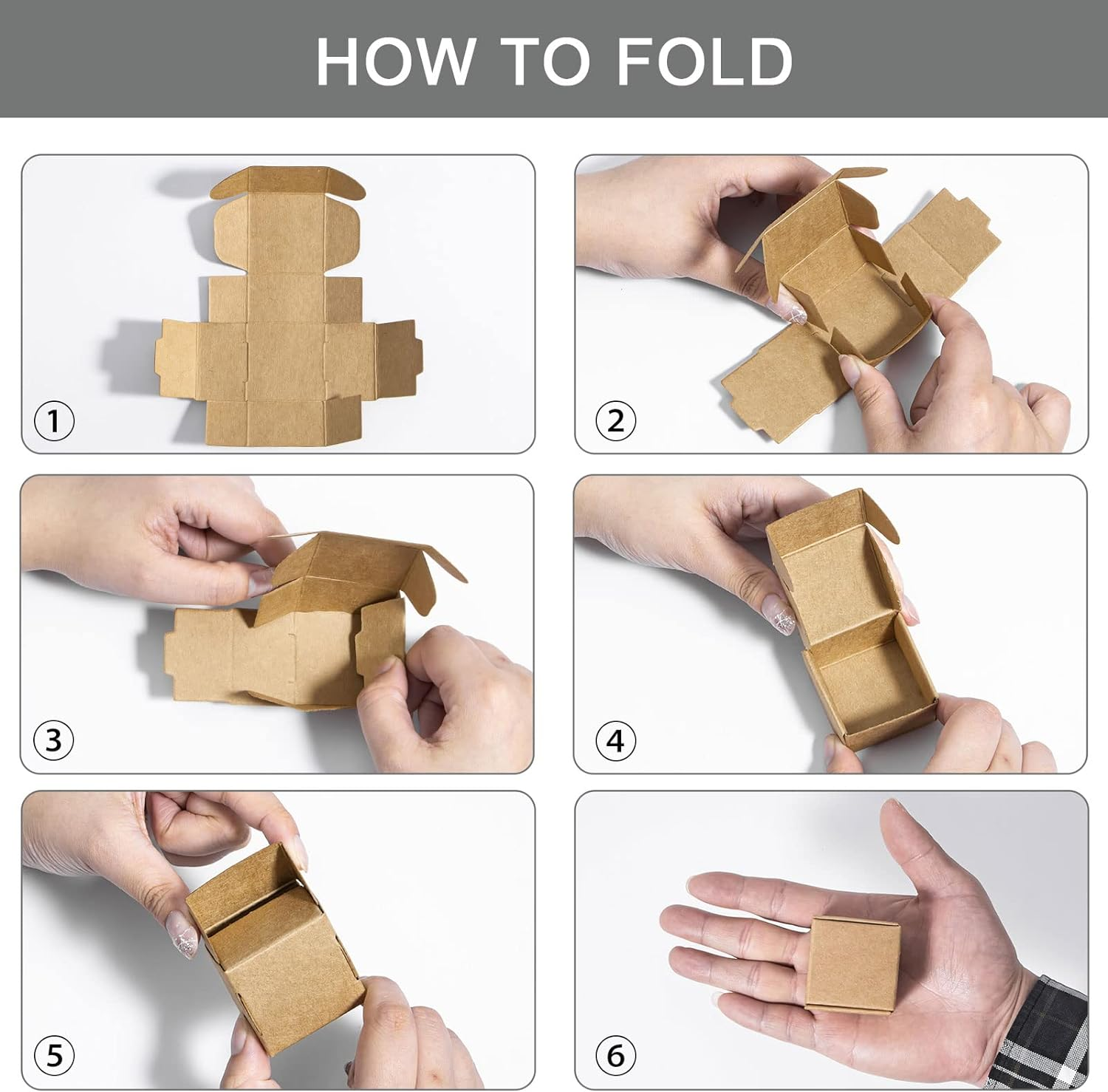 HOW TO FOLD

1

2

3

4

5

6